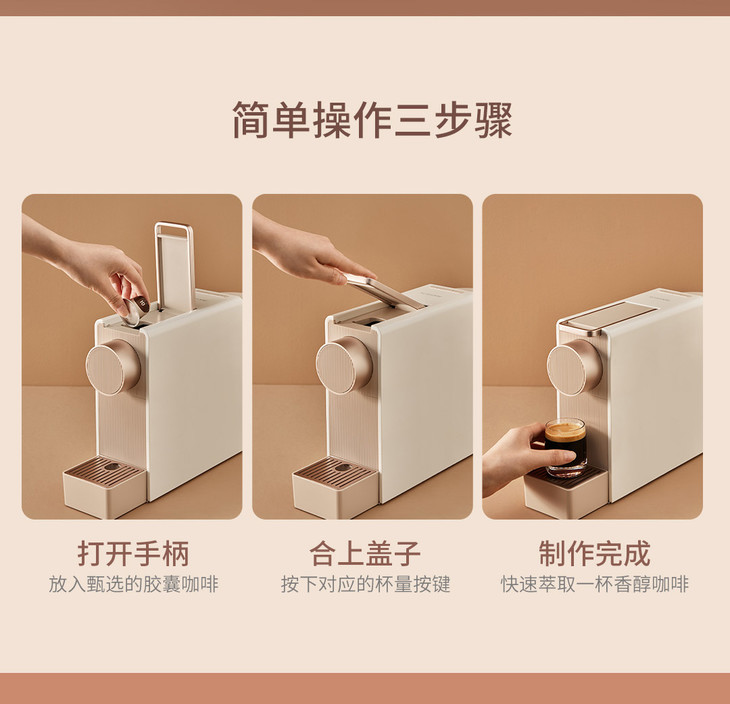 简单操作三步骤

打开手柄
放入甄选的胶囊咖啡

合上盖子
按下对应的杯量按键

制作完成
快速萃取一杯香醇咖啡