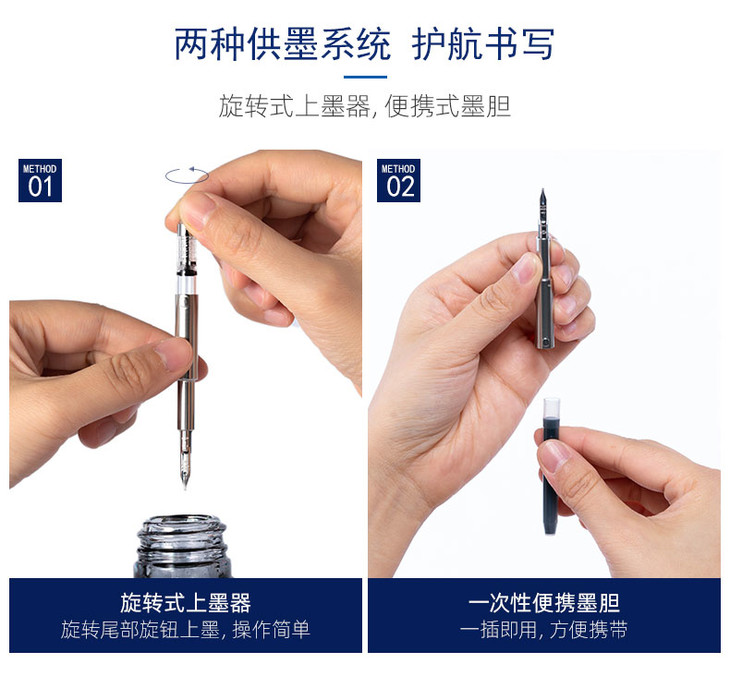 两种供墨系统 护航书写

旋转式上墨器, 便携式墨胆

METHOD
01

METHOD
02

旋转式上墨器
旋转尾部旋钮上墨, 操作简单

一次性便携墨胆
一插即用, 方便携带