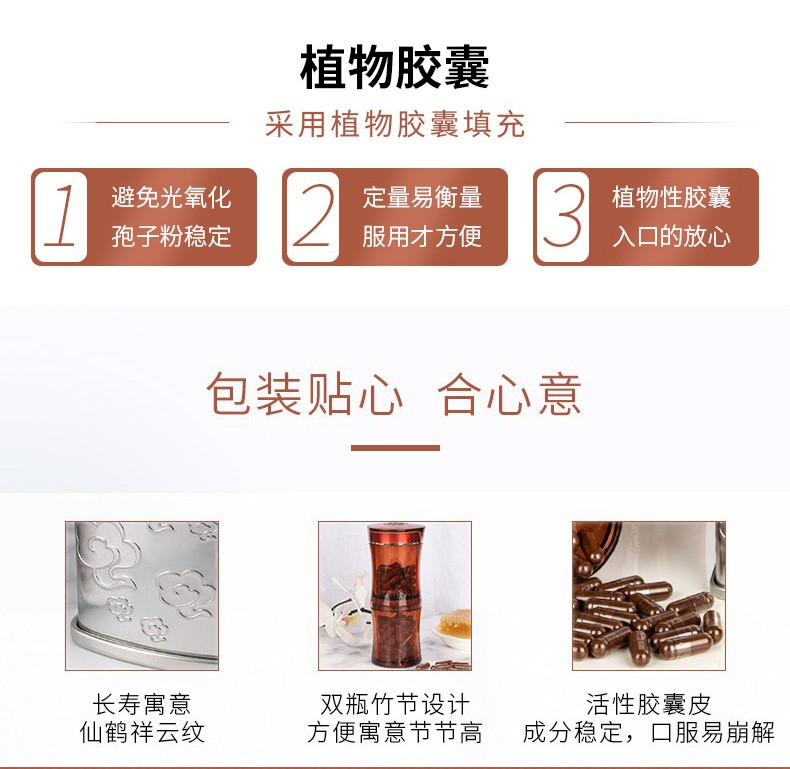 植物胶囊

采用植物胶囊填充

1 避免光氧化 孢子粉稳定

2 定量易衡量 服用才方便

3 植物性胶囊 入口的放心

包装贴心 合心意

长寿寓意
仙鹤祥云纹

双瓶竹节设计
方便寓意节节高

活性胶囊皮
成分稳定，口服易崩解