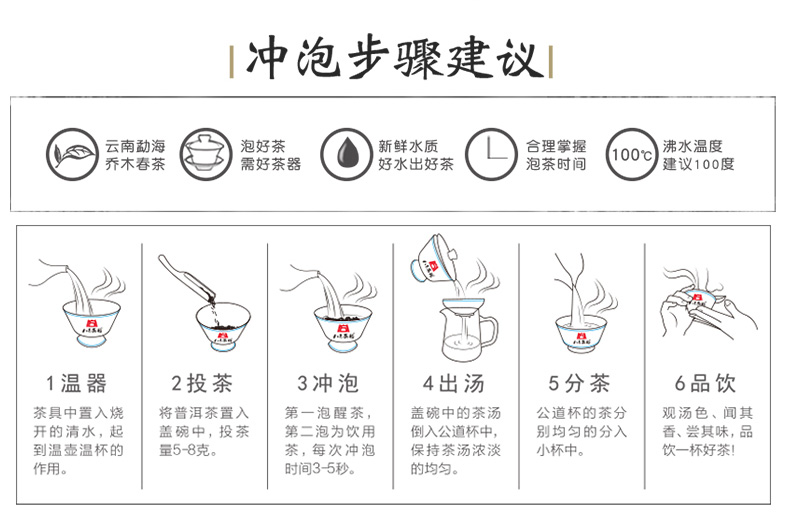 冲泡步骤建议

云南勐海
乔木春茶

泡好茶
需好茶器

新鲜水质
好水出好茶

合理掌握
泡茶时间

100℃

沸水温度
建议100度

1温器

茶具中置入烧开的清水，起到温壶温杯的作用。

2投茶

将普洱茶置入盖碗中，投茶量5-8克。

3冲泡

第一泡醒茶，第二泡为饮用茶，每次冲泡时间3-5秒。

4出汤

盖碗中的茶汤倒入公道杯中，保持茶汤浓淡的均匀。

5分茶

公道杯的茶分别均匀的分入小杯中。

6品饮

观汤色、闻其香、尝其味，品饮一杯好茶!