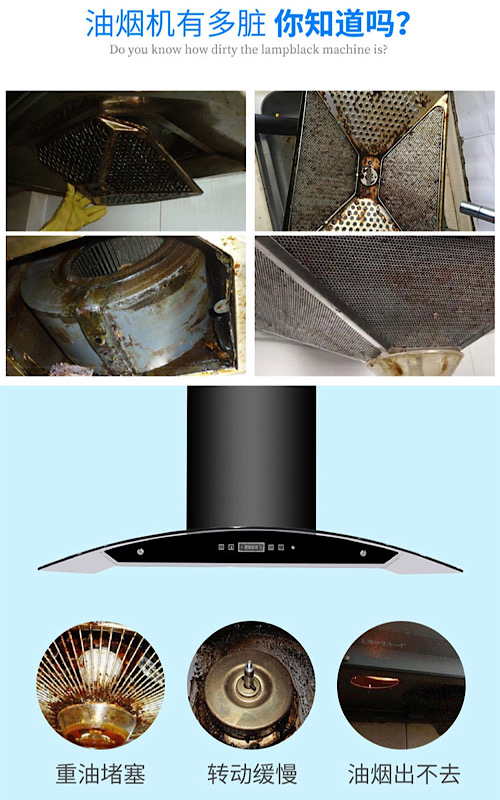 油烟机有多脏 你知道吗?
Do you know how dirty the lampblack machine is?

重油堵塞

转动缓慢

油烟出不去