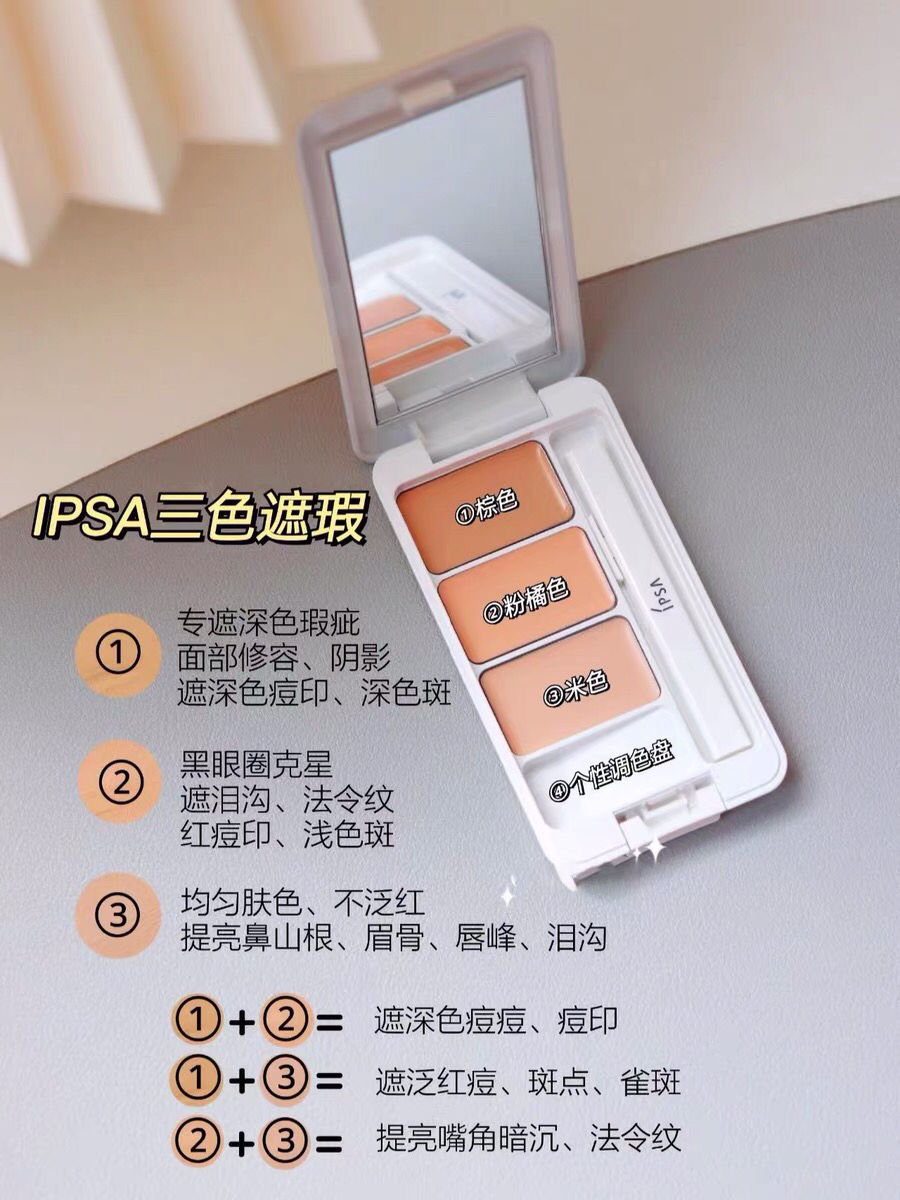 IPSA三色遮瑕

①棕色
②粉橘色
③米色
④个性调色盘

IPSA

①
专遮深色瑕疵
面部修容、阴影
遮深色痘印、深色斑

②
黑眼圈克星
遮泪沟、法令纹
红痘印、浅色斑

③
均匀肤色、不泛红
提亮鼻山根、眉骨、唇峰、泪沟

①+②= 遮深色痘痘、痘印
①+③= 遮泛红痘、斑点、雀斑
②+③= 提亮嘴角暗沉、法令纹