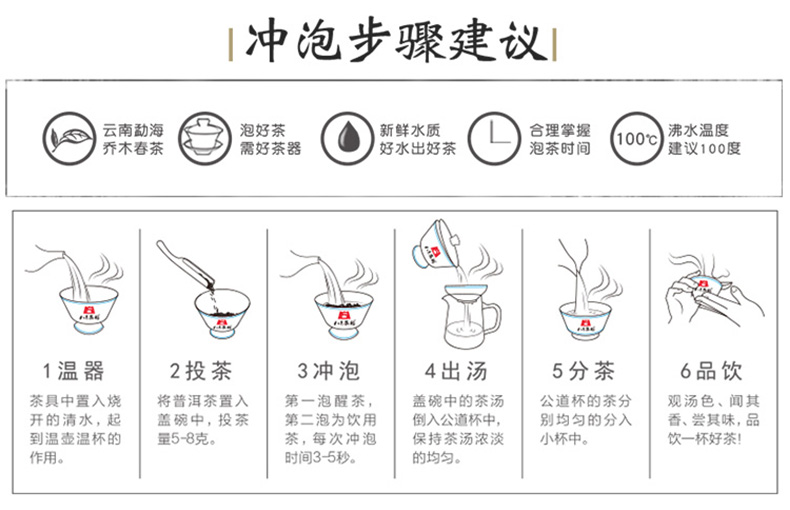 冲泡步骤建议

云南勐海
乔木春茶

泡好茶
需好茶器

新鲜水质
好水出好茶

合理掌握
泡茶时间

100℃

沸水温度
建议100度

1温器

茶具中置入烧开的清水，起到温壶温杯的作用。

2投茶

将普洱茶置入盖碗中，投茶量5-8克。

3冲泡

第一泡醒茶，第二泡为饮用茶，每次冲泡时间3-5秒。

4出汤

盖碗中的茶汤倒入公道杯中，保持茶汤浓淡的均匀。

5分茶

公道杯的茶分别均匀的分入小杯中。

6品饮

观汤色、闻其香、尝其味，品饮一杯好茶！