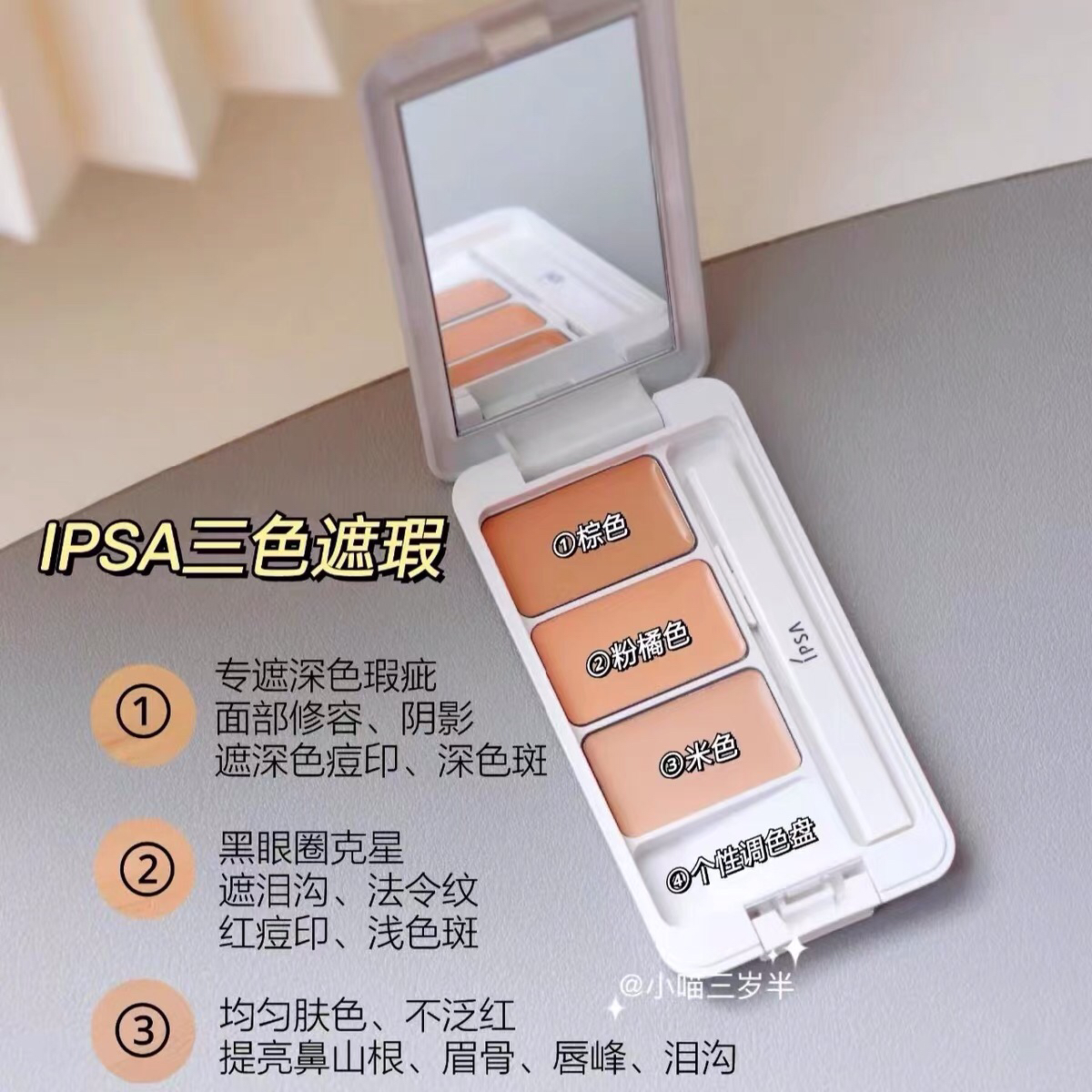 IPSA三色遮瑕

①棕色

②粉橘色

③米色

④个性调色盘

IPSA

①
专遮深色瑕疵
面部修容、阴影
遮深色痘印、深色斑

②
黑眼圈克星
遮泪沟、法令纹
红痘印、浅色斑

③
均匀肤色、不泛红
提亮鼻山根、眉骨、唇峰、泪沟

@小喵三岁半