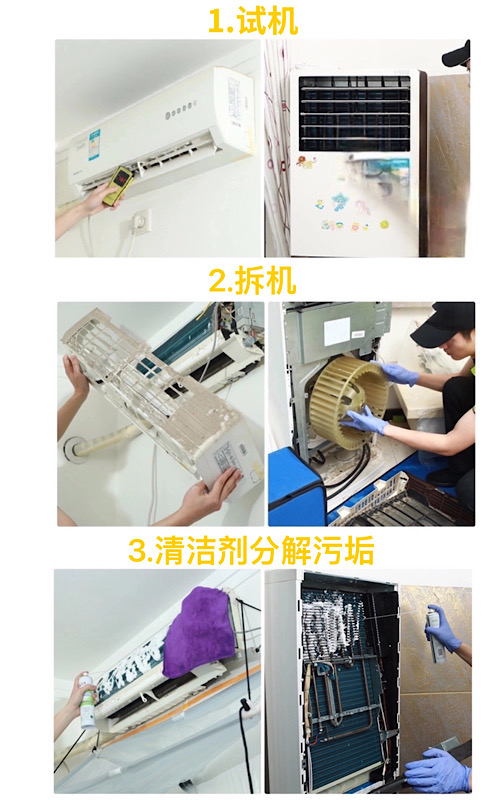 1.试机

2.拆机

3.清洁剂分解污垢