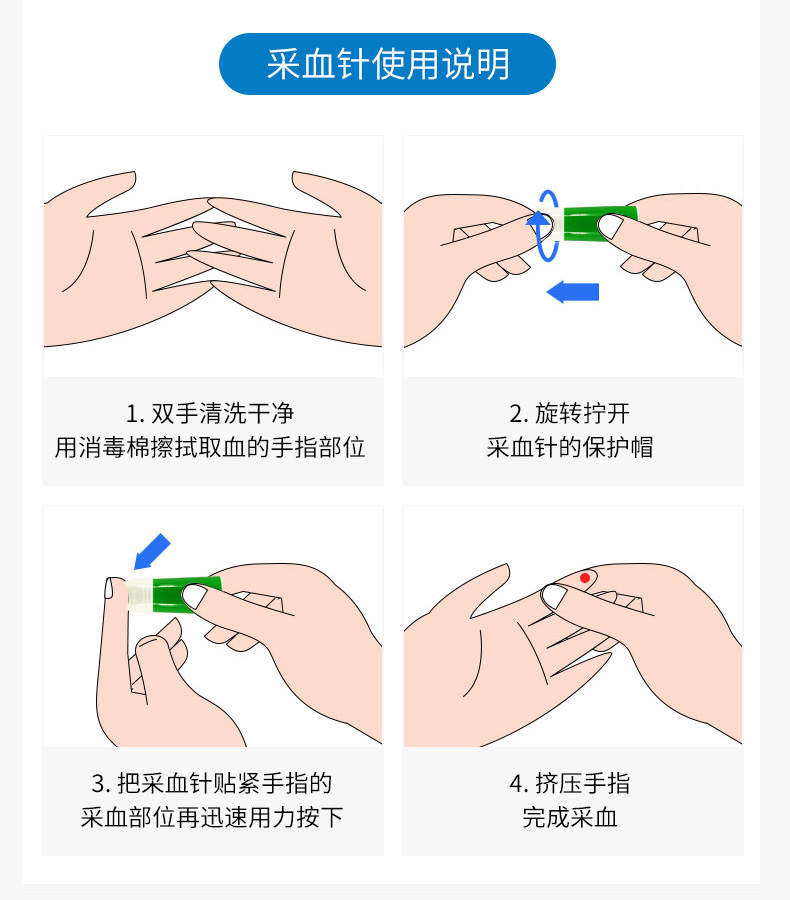 采血针使用说明

1. 双手清洗干净
用消毒棉擦拭取血的手指部位

2. 旋转拧开
采血针的保护帽

3. 把采血针贴紧手指的
采血部位再迅速用力按下

4. 挤压手指
完成采血