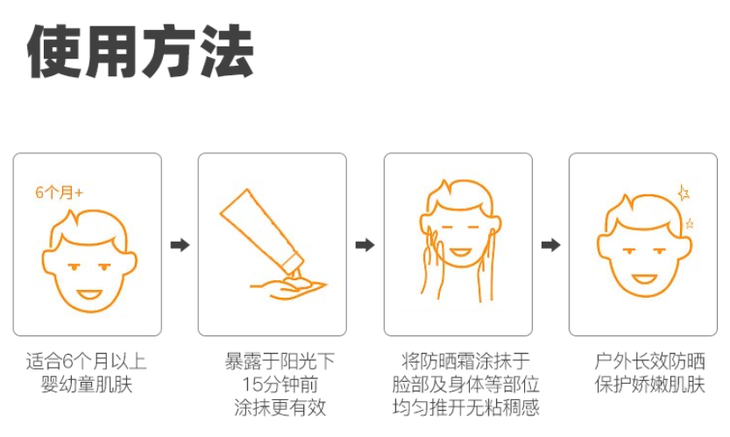 使用方法

6个月+

适合6个月以上
婴幼童肌肤

暴露于阳光下
15分钟前
涂抹更有效

将防晒霜涂抹于
脸部及身体等部位
均匀推开无粘稠感

户外长效防晒
保护娇嫩肌肤