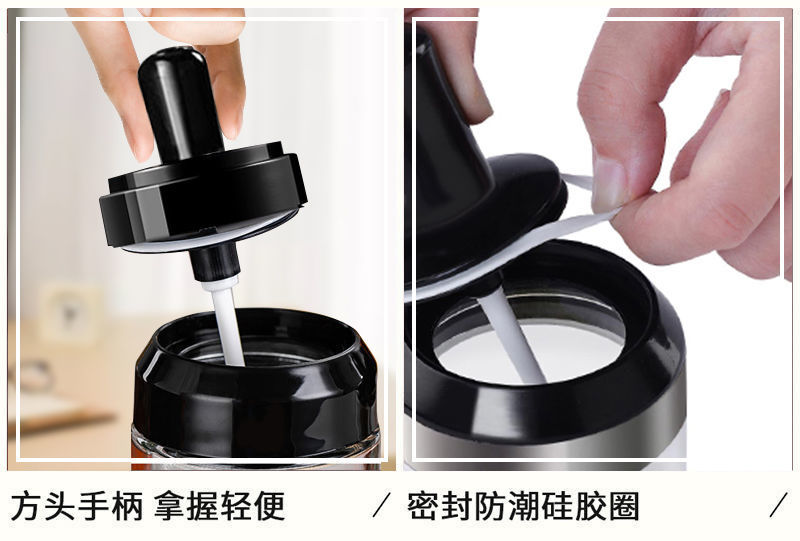 方头手柄 拿握轻便 /

密封防潮硅胶圈 /