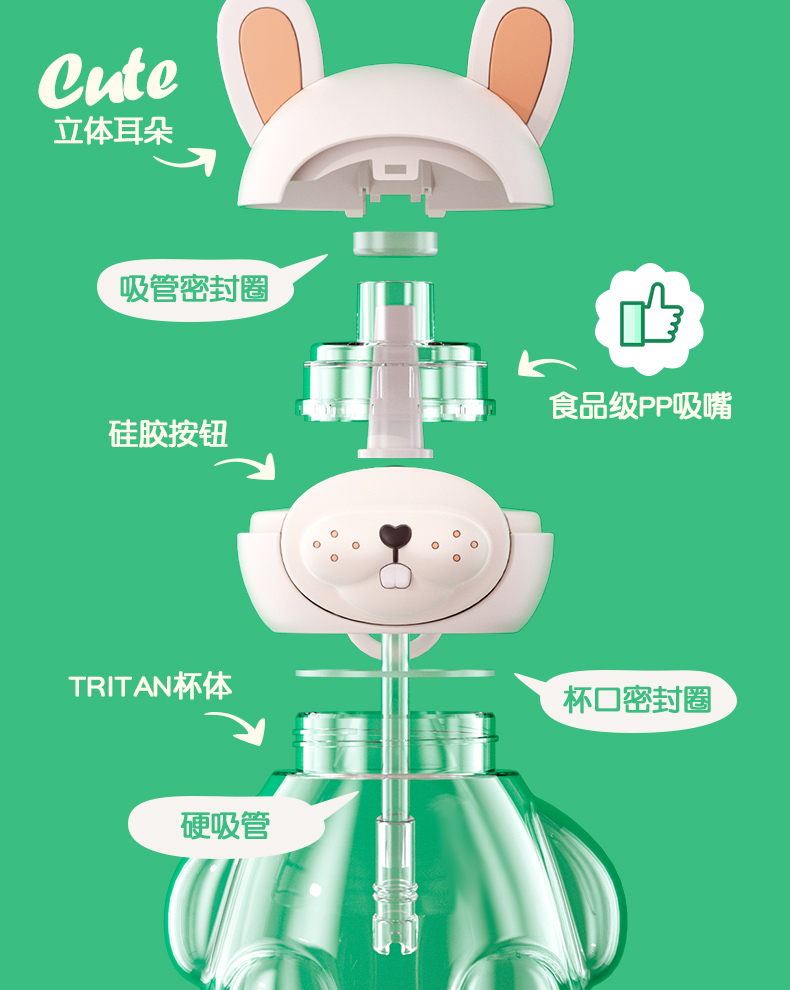 Cute
立体耳朵

吸管密封圈

食品级PP吸嘴

硅胶按钮

TRITAN杯体

杯口密封圈

硬吸管