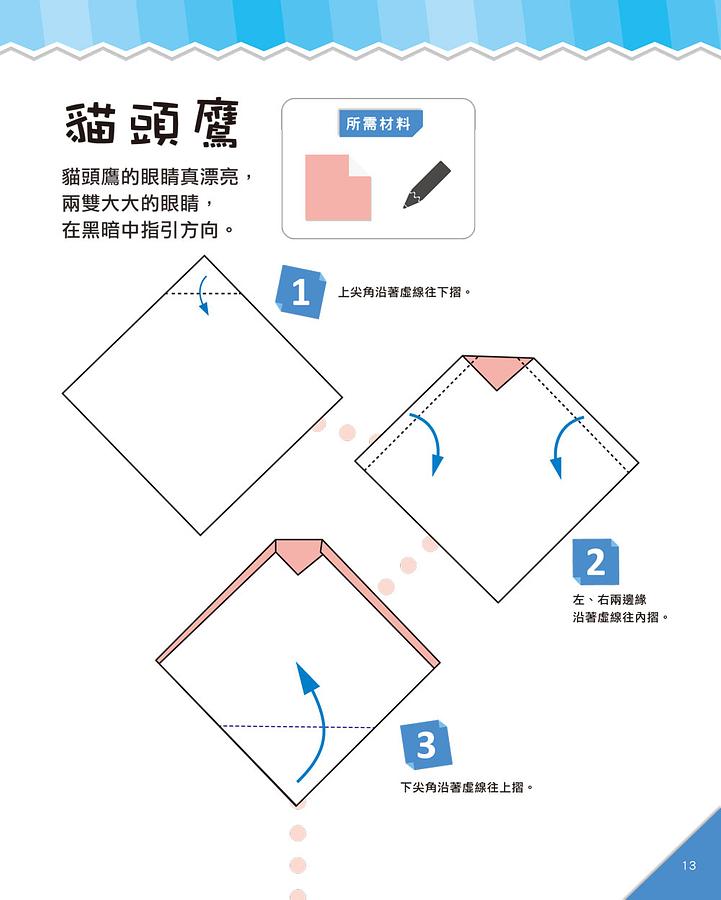 貓頭鷹

貓頭鷹的眼睛真漂亮，
兩雙大大的眼睛，
在黑暗中指引方向。

所需材料

1
上尖角沿著虛線往下摺。

2
左、右兩邊緣
沿著虛線往內摺。

3
下尖角沿著虛線往上摺。

13