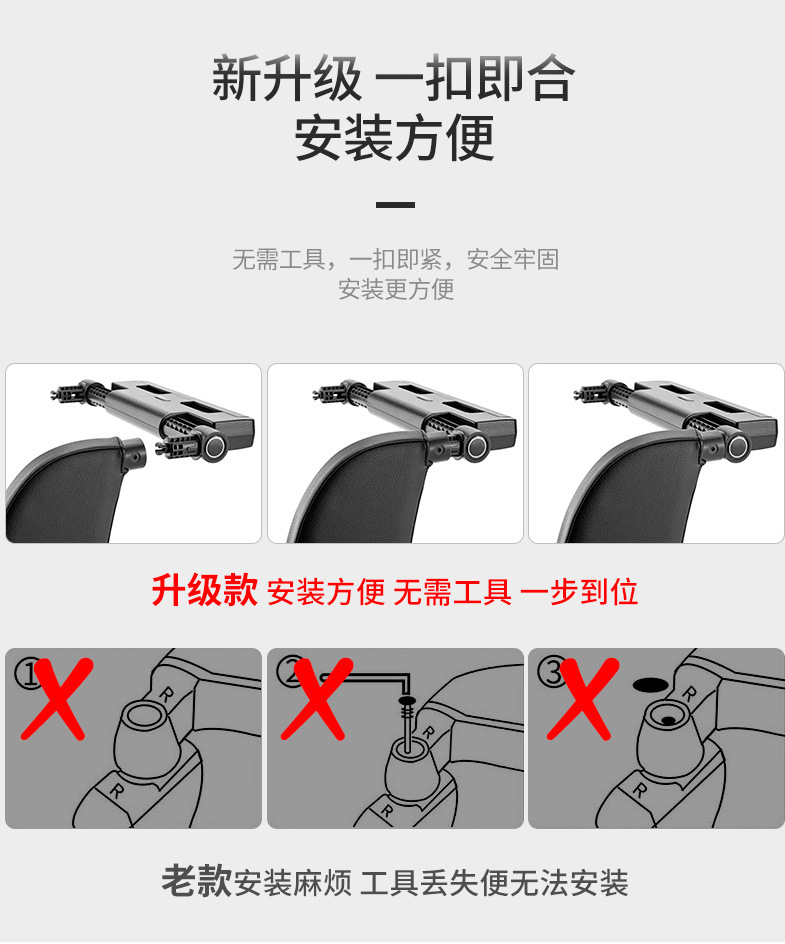 新升级 一扣即合
安装方便

无需工具，一扣即紧，安全牢固
安装更方便

升级款 安装方便 无需工具 一步到位

①

R

R

②

R

R

③

R

R

老款安装麻烦 工具丢失便无法安装