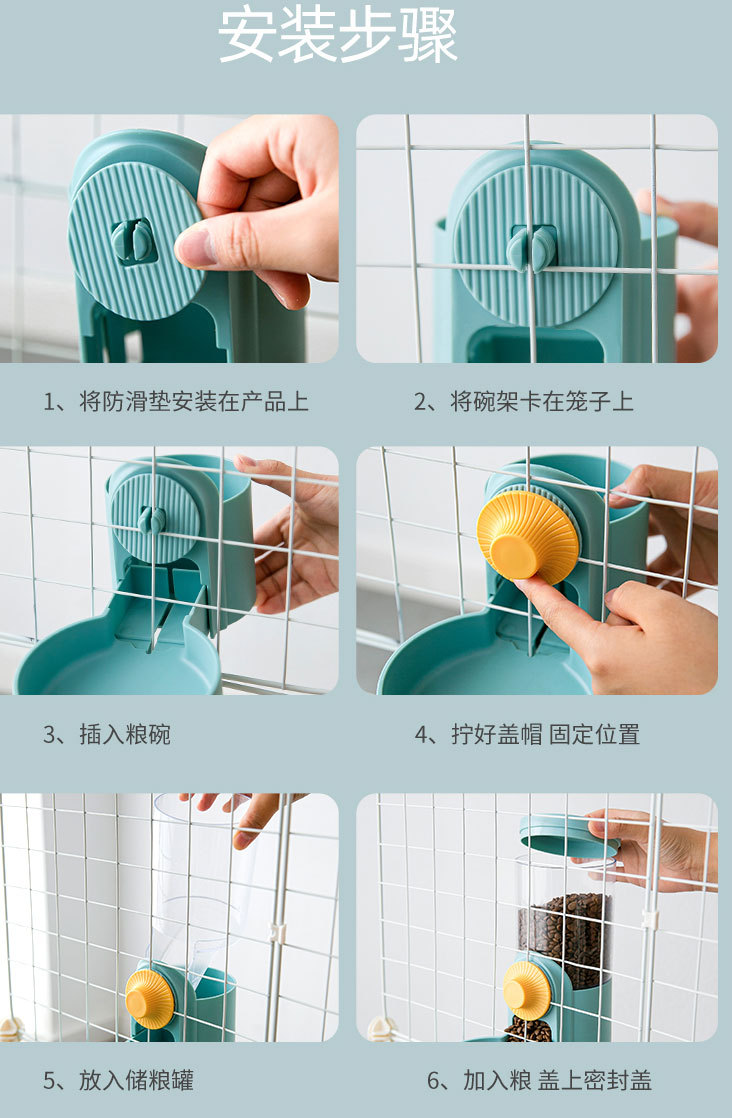 安装步骤

1、将防滑垫安装在产品上

2、将碗架卡在笼子上

3、插入粮碗

4、拧好盖帽 固定位置

5、放入储粮罐

6、加入粮 盖上密封盖