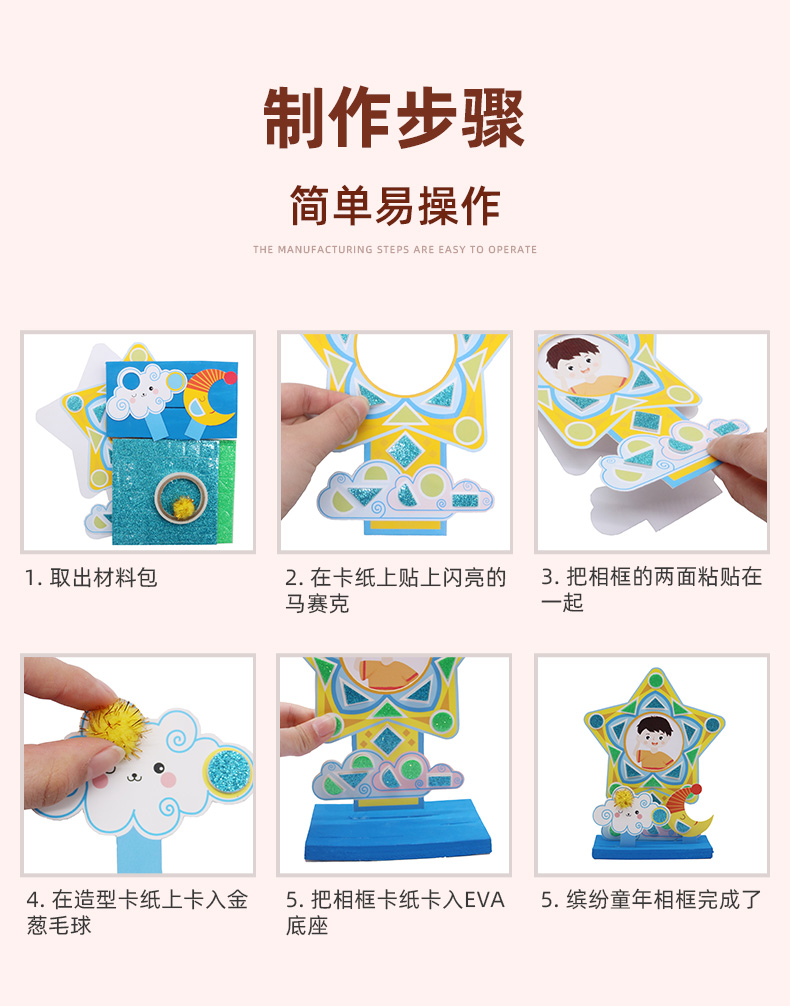 制作步骤

简单易操作

THE MANUFACTURING STEPS ARE EASY TO OPERATE

1. 取出材料包

2. 在卡纸上贴上闪亮的马赛克

3. 把相框的两面粘贴在一起

4. 在造型卡纸上卡入金葱毛球

5. 把相框卡纸卡入EVA底座

5. 缤纷童年相框完成了