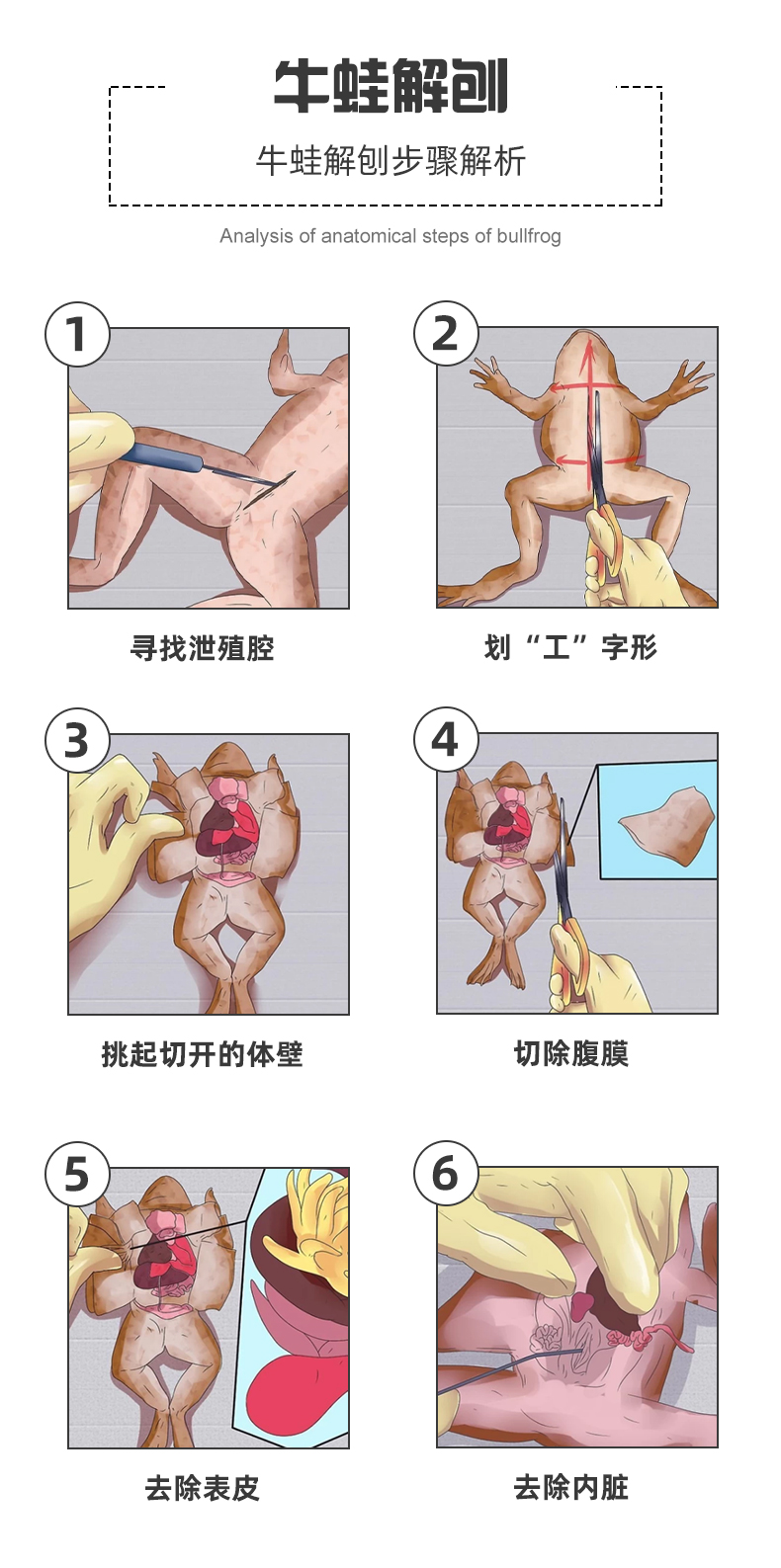 牛蛙解刨

牛蛙解刨步骤解析

Analysis of anatomical steps of bullfrog

1

寻找泄殖腔

2

划“工”字形

3

挑起切开的体壁

4

切除腹膜

5

去除表皮

6

去除内脏