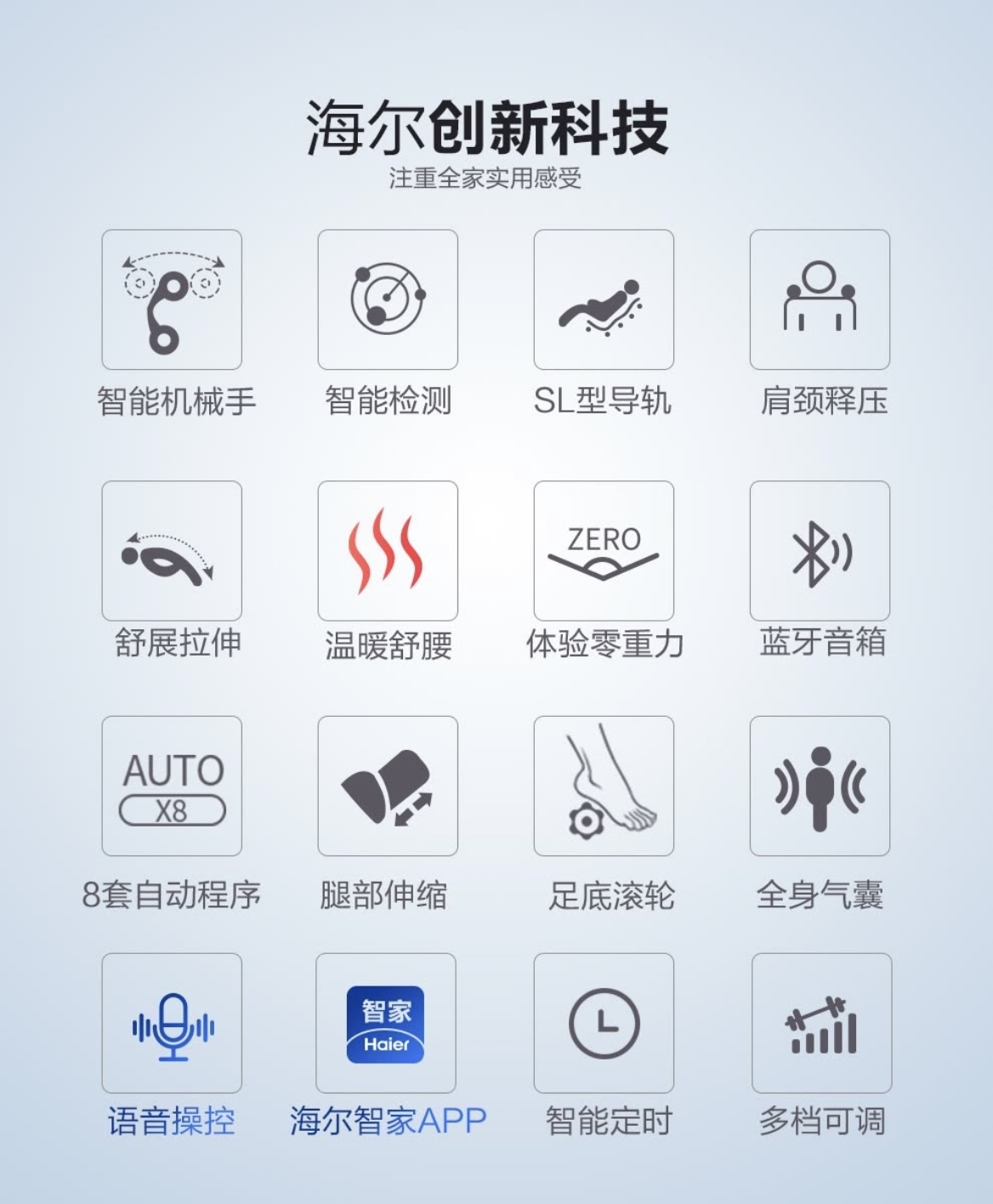 海尔创新科技
注重全家实用感受

智能机械手

智能检测

SL型导轨

肩颈释压

舒展拉伸

温暖舒腰

ZERO
体验零重力

蓝牙音箱

AUTO
X8
8套自动程序

腿部伸缩

足底滚轮

全身气囊

语音操控

智家
Haier
海尔智家APP

智能定时

多档可调