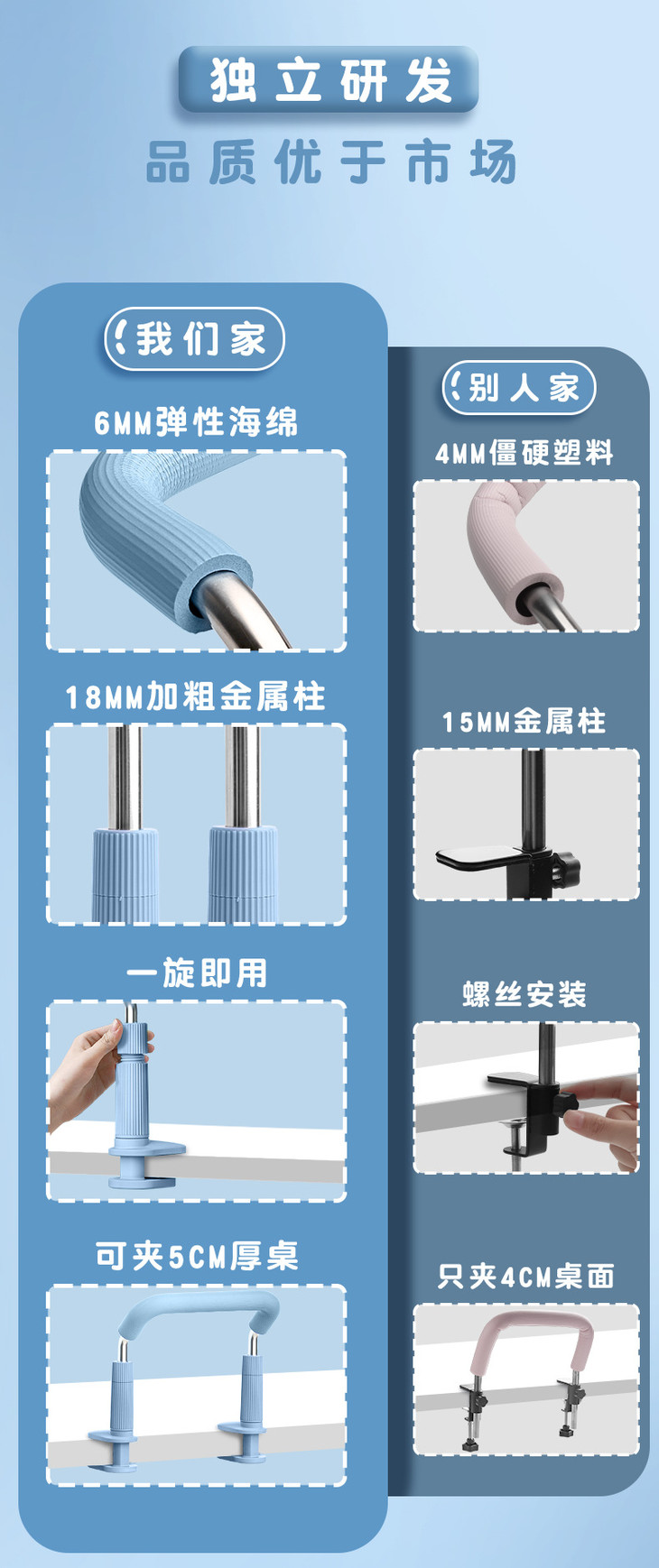 独立研发

品质优于市场

我们家

6MM弹性海绵

18MM加粗金属柱

一旋即用

可夹5CM厚桌

别人家

4MM僵硬塑料

15MM金属柱

螺丝安装

只夹4CM桌面