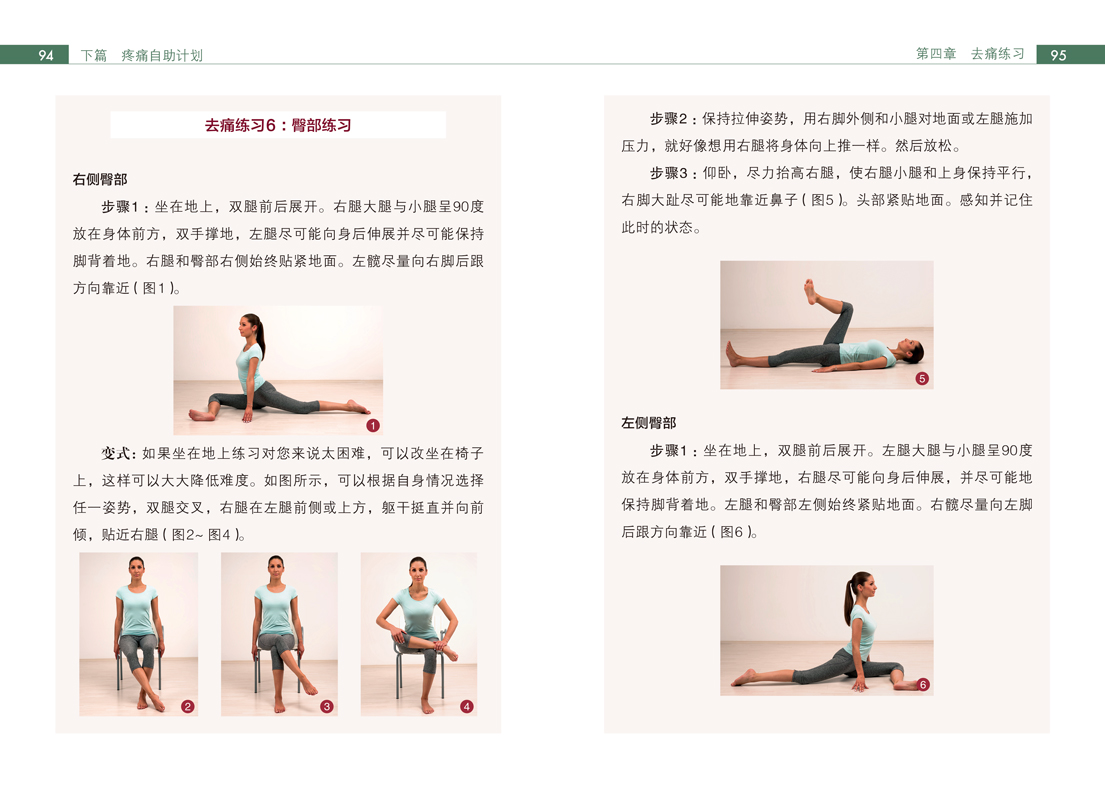 94 下篇 疼痛自助计划

去痛练习6：臀部练习

右侧臀部

步骤1：坐在地上，双腿前后展开。右腿大腿与小腿呈90度放在身体前方，双手撑地，左腿尽可能向身后伸展并尽可能保持脚背着地。右腿和臀部右侧始终贴紧地面。左髋尽量向右脚后跟方向靠近（图1）。

1

变式：如果坐在地上练习对您来说太困难，可以改坐在椅子上，这样可以大大降低难度。如图所示，可以根据自身情况选择任一姿势，双腿交叉，右腿在左腿前侧或上方，躯干挺直并向前倾，贴近右腿（图2~图4）。

2 3 4

第四章 去痛练习 95

步骤2：保持拉伸姿势，用右脚外侧和小腿对地面或左腿施加压力，就好像想用右腿将身体向上推一样。然后放松。

步骤3：仰卧，尽力抬高右腿，使右腿小腿和上身保持平行，右脚大趾尽可能地靠近鼻子（图5）。头部紧贴地面。感知并记住此时的状态。

5

左侧臀部

步骤1：坐在地上，双腿前后展开。左腿大腿与小腿呈90度放在身体前方，双手撑地，右腿尽可能向身后伸展，并尽可能地保持脚背着地。左腿和臀部左侧始终紧贴地面。右髋尽量向左脚后跟方向靠近（图6）。

6