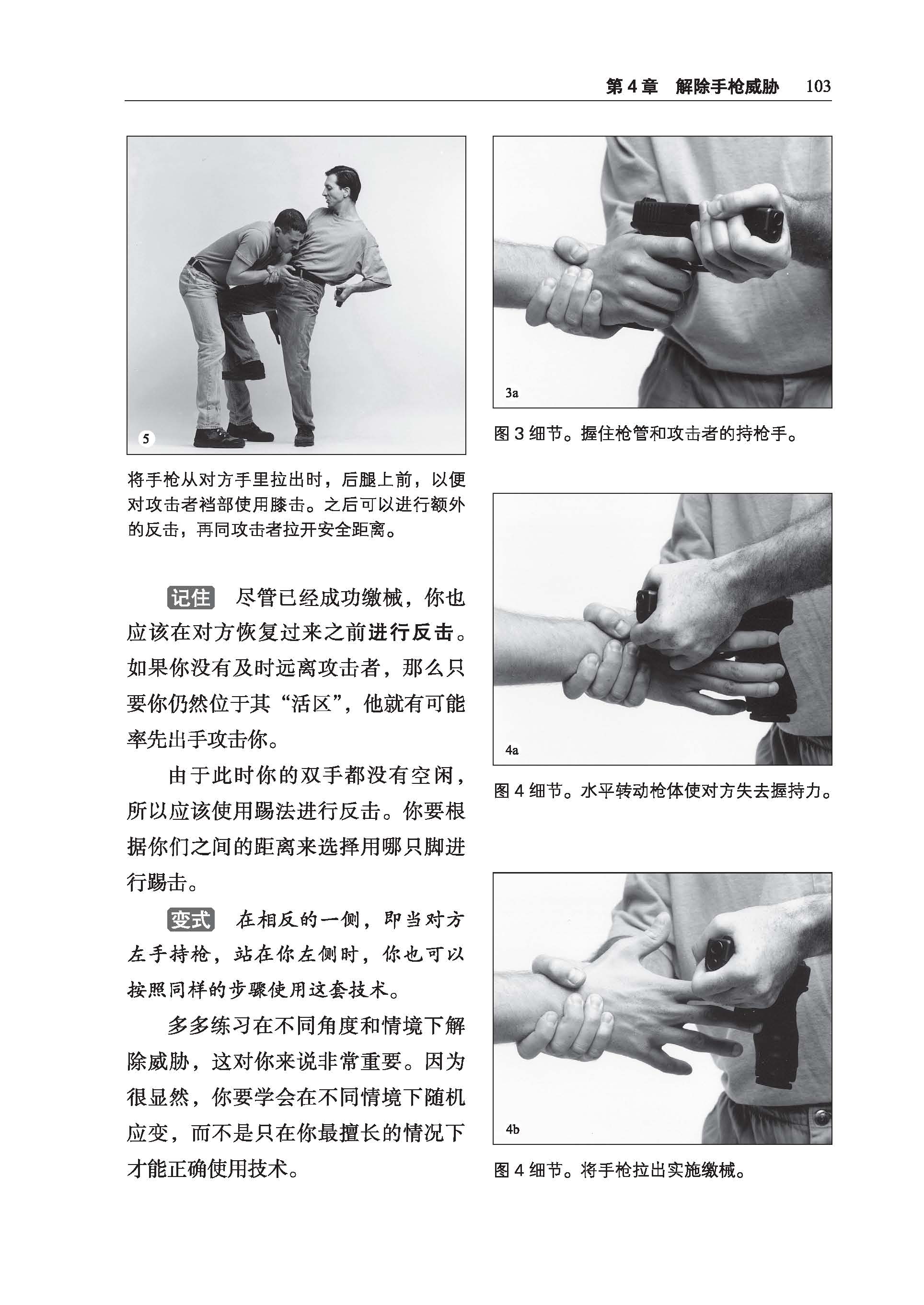 第 4 章　解除手枪威胁　103

5

将手枪从对方手里拉出时，后腿上前，以便对攻击者裆部使用膝击。之后可以进行额外的反击，再同攻击者拉开安全距离。

记住　尽管已经成功缴械，你也应该在对方恢复过来之前进行反击。如果你没有及时远离攻击者，那么只要你仍然位于其“活区”，他就有可能率先出手攻击你。

由于此时你的双手都没有空闲，所以应该使用踢法进行反击。你要根据你们之间的距离来选择用哪只脚进行踢击。

变式　在相反的一侧，即当对方左手持枪，站在你左侧时，你也可以按照同样的步骤使用这套技术。

多多练习在不同角度和情境下解除威胁，这对你来说非常重要。因为很显然，你要学会在不同情境下随机应变，而不是只在你最擅长的情况下才能正确使用技术。

3a

图 3 细节。握住枪管和攻击者的持枪手。

4a

图 4 细节。水平转动枪体使对方失去握持力。

4b

图 4 细节。将手枪拉出实施缴械。