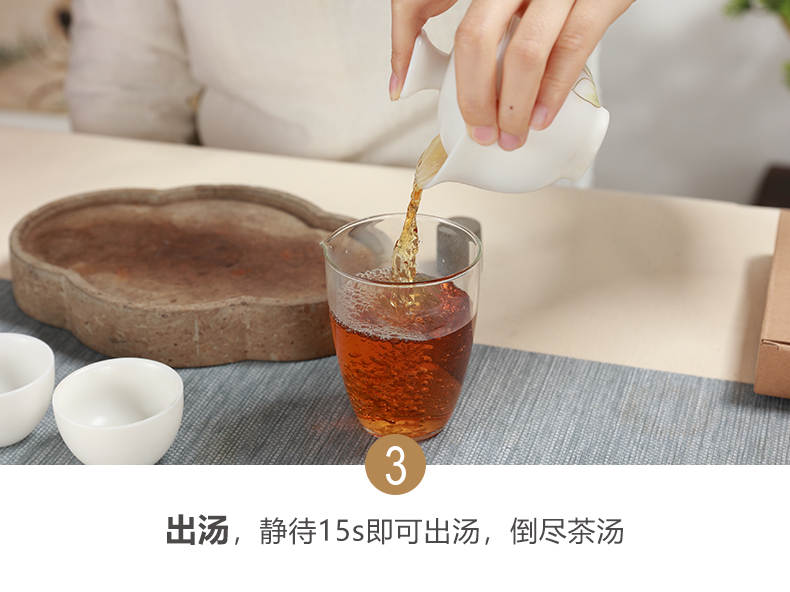 3

出汤，静待15s即可出汤，倒尽茶汤