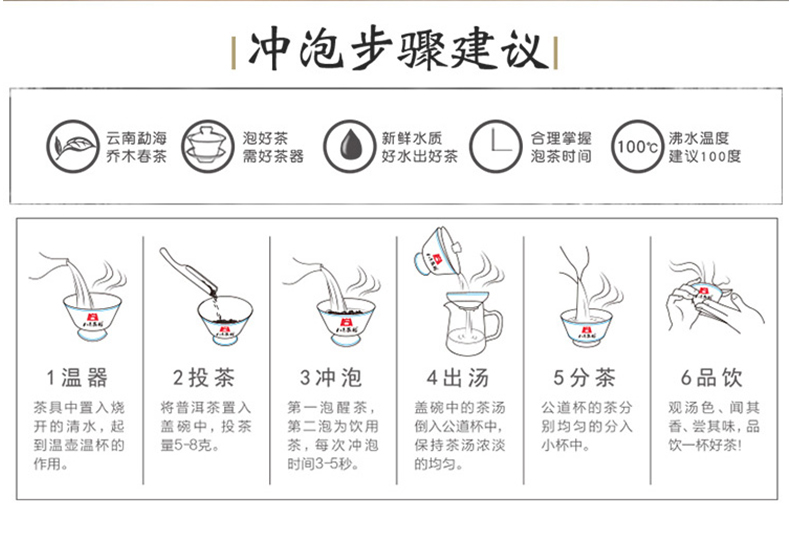 冲泡步骤建议

云南勐海
乔木春茶

泡好茶
需好茶器

新鲜水质
好水出好茶

合理掌握
泡茶时间

100℃

沸水温度
建议100度

1温器
茶具中置入烧开的清水，起到温壶温杯的作用。

2投茶
将普洱茶置入盖碗中，投茶量5-8克。

3冲泡
第一泡醒茶，第二泡为饮用茶，每次冲泡时间3-5秒。

4出汤
盖碗中的茶汤倒入公道杯中，保持茶汤浓淡的均匀。

5分茶
公道杯的茶分别均匀的分入小杯中。

6品饮
观汤色、闻其香、尝其味，品饮一杯好茶!