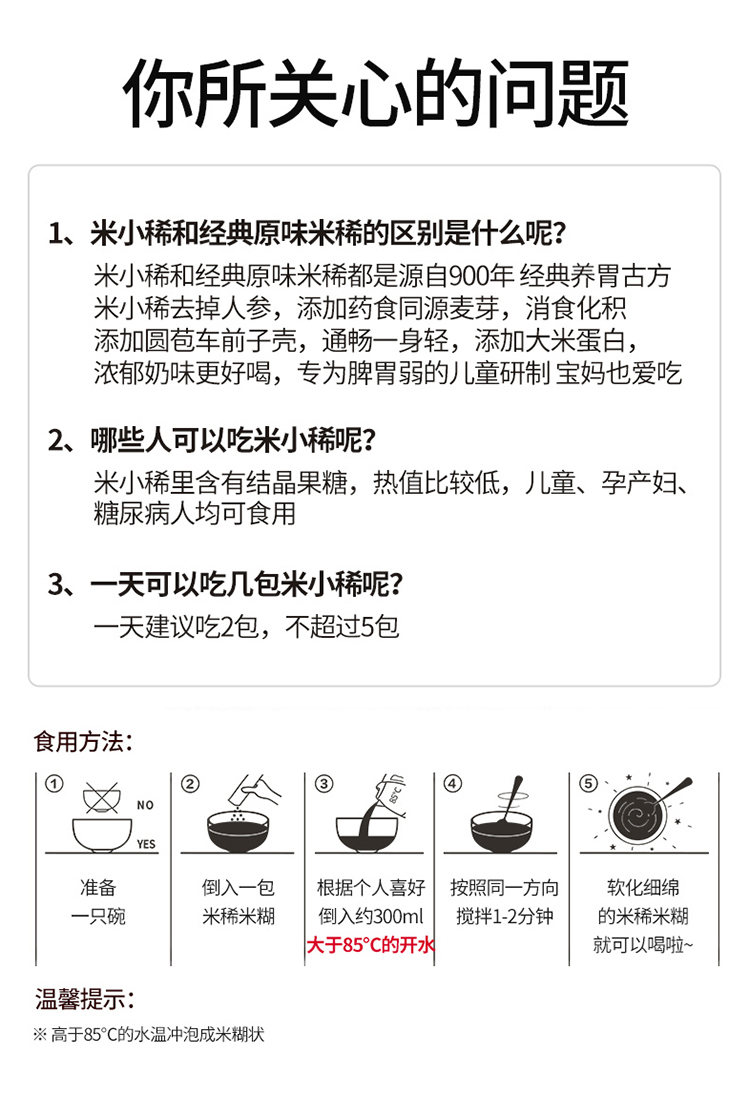 你所关心的问题

1、米小稀和经典原味米稀的区别是什么呢？
米小稀和经典原味米稀都是源自900年 经典养胃古方
米小稀去掉人参，添加药食同源麦芽，消食化积
添加圆苞车前子壳，通畅一身轻，添加大米蛋白，
浓郁奶味更好喝，专为脾胃弱的儿童研制 宝妈也爱吃

2、哪些人可以吃米小稀呢？
米小稀里含有结晶果糖，热值比较低，儿童、孕产妇、糖尿病人均可食用

3、一天可以吃几包米小稀呢？
一天建议吃2包，不超过5包

食用方法：

① NO YES
准备
一只碗

②
倒入一包
米稀米糊

③ 85°C
根据个人喜好
倒入约300ml
大于85°C的开水

④
按照同一方向
搅拌1-2分钟

⑤
软化细绵
的米稀米糊
就可以喝啦~

温馨提示：
※ 高于85°C的水温冲泡成米糊状