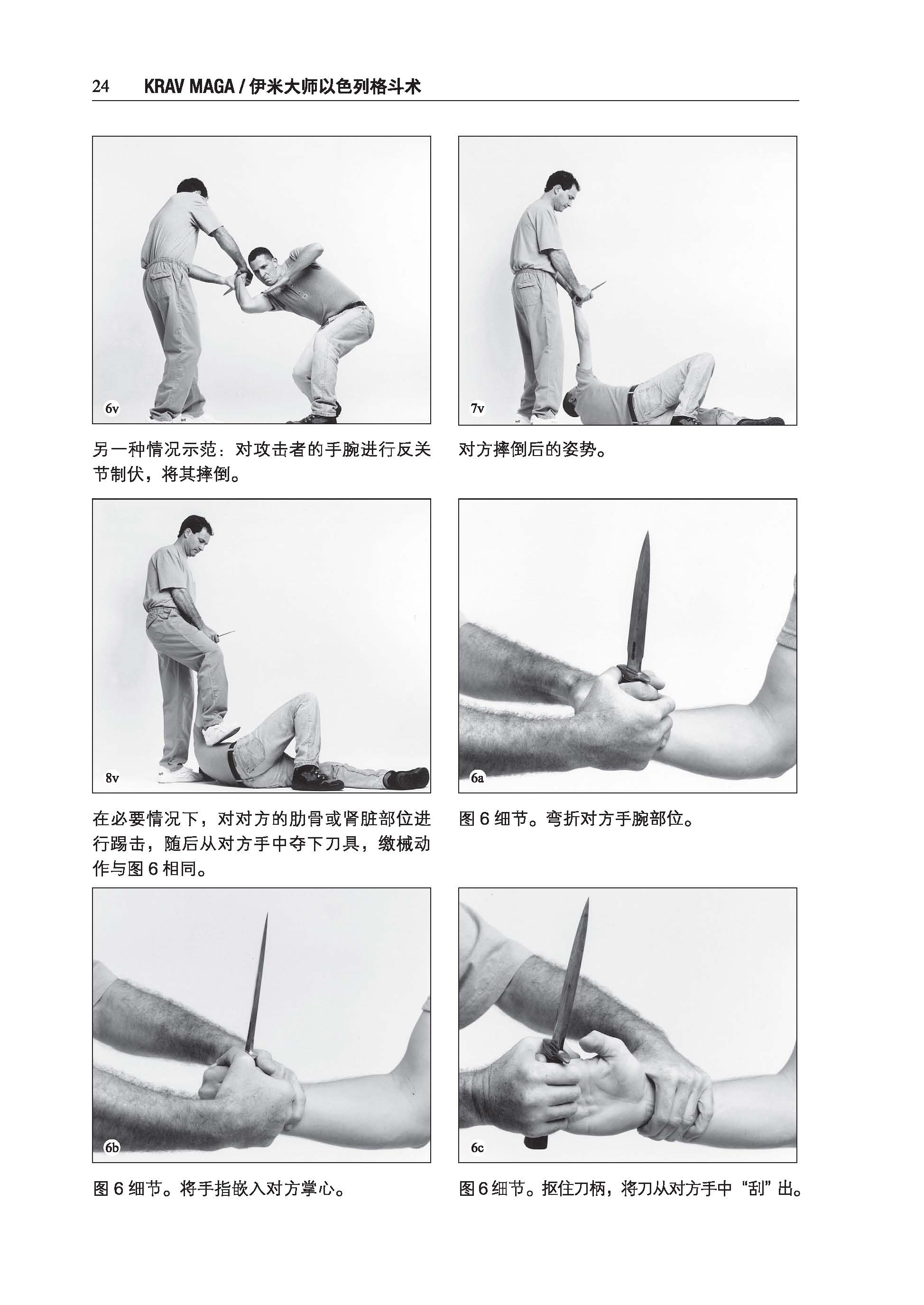 24 KRAV MAGA / 伊米大师以色列格斗术

6v

另一种情况示范：对攻击者的手腕进行反关节制伏，将其摔倒。

7v

对方摔倒后的姿势。

8v

在必要情况下，对对方的肋骨或肾脏部位进行踢击，随后从对方手中夺下刀具，缴械动作与图 6 相同。

6a

图 6 细节。弯折对方手腕部位。

6b

图 6 细节。将手指嵌入对方掌心。

6c

图 6 细节。抠住刀柄，将刀从对方手中“刮”出。