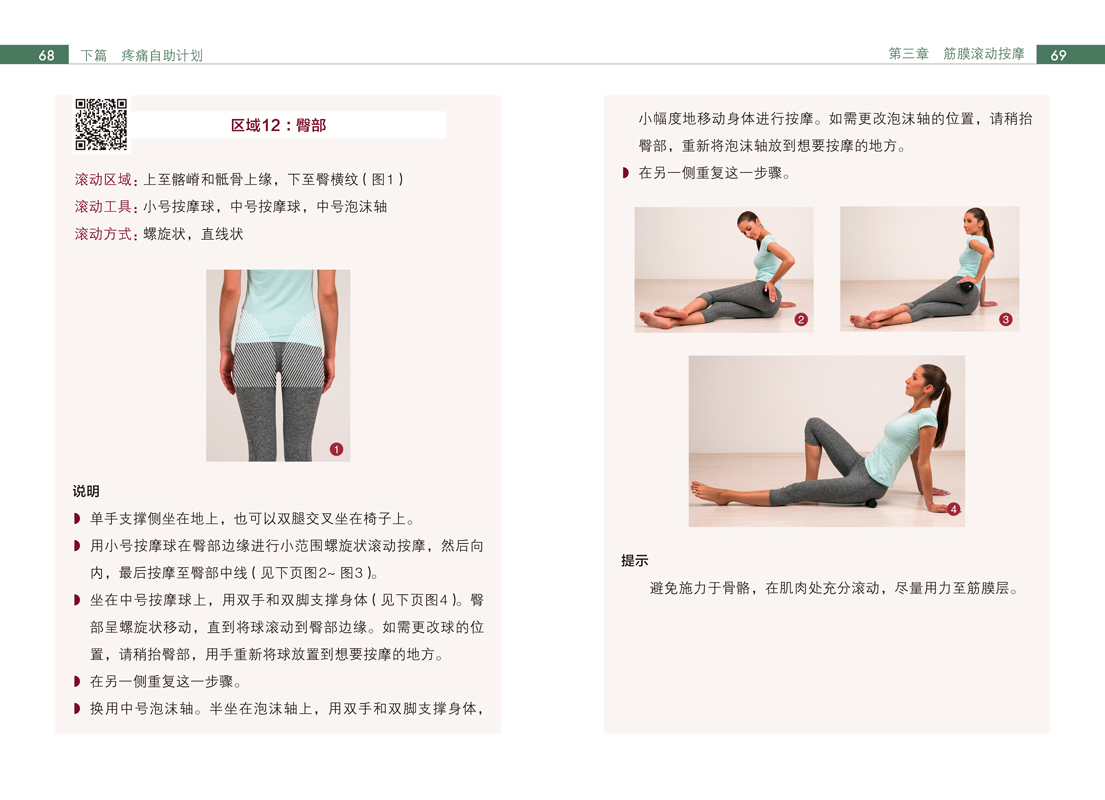 68 下篇 疼痛自助计划

区域12：臀部

滚动区域：上至髂嵴和骶骨上缘，下至臀横纹（图1）
滚动工具：小号按摩球，中号按摩球，中号泡沫轴
滚动方式：螺旋状，直线状

1

说明

◗ 单手支撑侧坐在地上，也可以双腿交叉坐在椅子上。
◗ 用小号按摩球在臀部边缘进行小范围螺旋状滚动按摩，然后向内，最后按摩至臀部中线（见下页图2~图3）。
◗ 坐在中号按摩球上，用双手和双脚支撑身体（见下页图4）。臀部呈螺旋状移动，直到将球滚动到臀部边缘。如需更改球的位置，请稍抬臀部，用手重新将球放置到想要按摩的地方。
◗ 在另一侧重复这一步骤。
◗ 换用中号泡沫轴。半坐在泡沫轴上，用双手和双脚支撑身体，

第三章 筋膜滚动按摩 69

小幅度地移动身体进行按摩。如需更改泡沫轴的位置，请稍抬臀部，重新将泡沫轴放到想要按摩的地方。
◗ 在另一侧重复这一步骤。

2

3

4

提示

避免施力于骨骼，在肌肉处充分滚动，尽量用力至筋膜层。