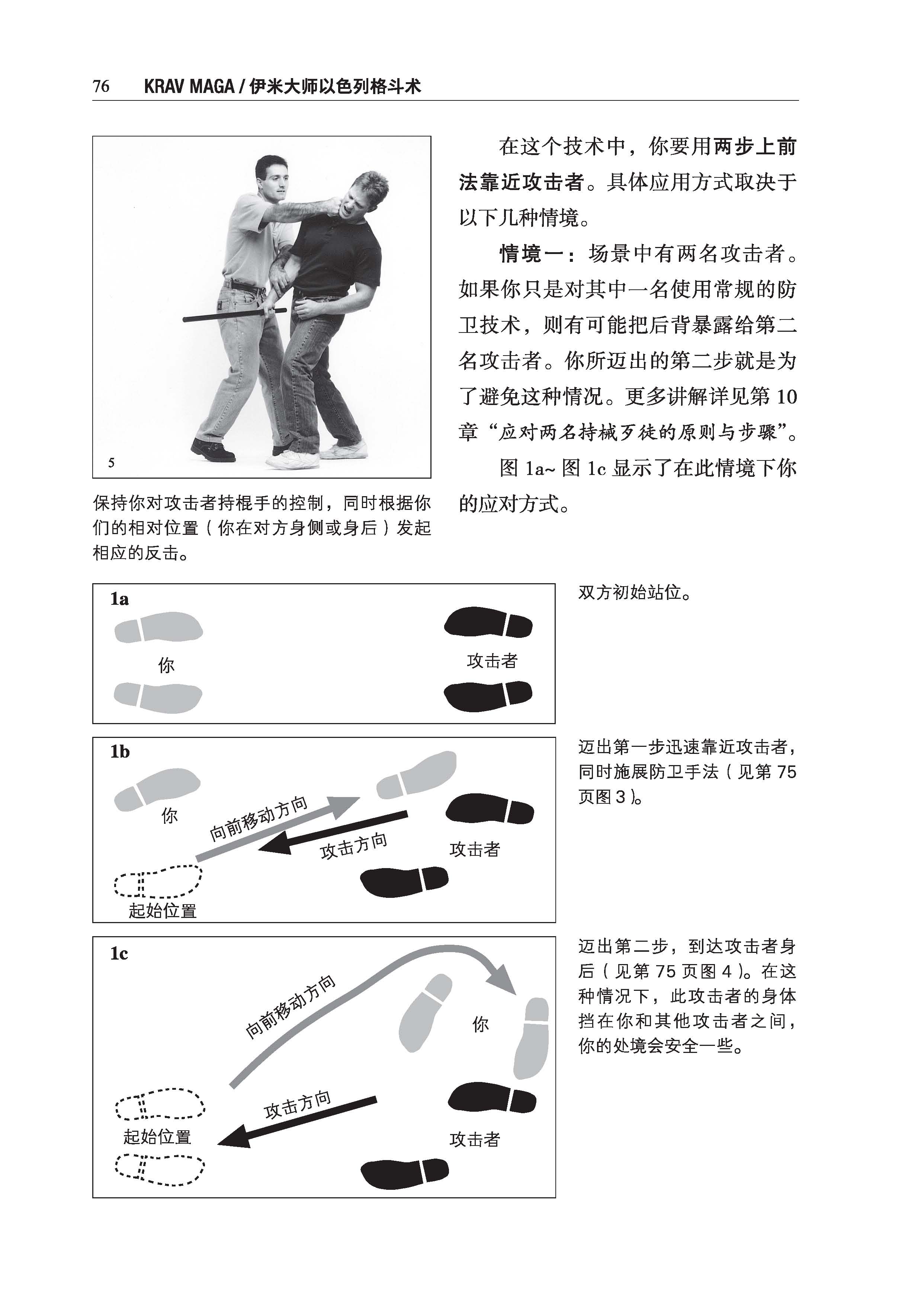 76 KRAV MAGA / 伊米大师以色列格斗术

5

保持你对攻击者持棍手的控制，同时根据你们的相对位置（你在对方身侧或身后）发起相应的反击。

在这个技术中，你要用两步上前法靠近攻击者。具体应用方式取决于以下几种情境。

情境一：场景中有两名攻击者。如果你只是对其中一名使用常规的防卫技术，则有可能把后背暴露给第二名攻击者。你所迈出的第二步就是为了避免这种情况。更多讲解详见第 10 章“应对两名持械歹徒的原则与步骤”。

图 1a~ 图 1c 显示了在此情境下你的应对方式。

1a

你

攻击者

双方初始站位。

1b

你

向前移动方向

攻击方向

攻击者

起始位置

迈出第一步迅速靠近攻击者，同时施展防卫手法（见第 75 页图 3）。

1c

向前移动方向

你

攻击方向

起始位置

攻击者

迈出第二步，到达攻击者身后（见第 75 页图 4）。在这种情况下，此攻击者的身体挡在你和其他攻击者之间，你的处境会安全一些。