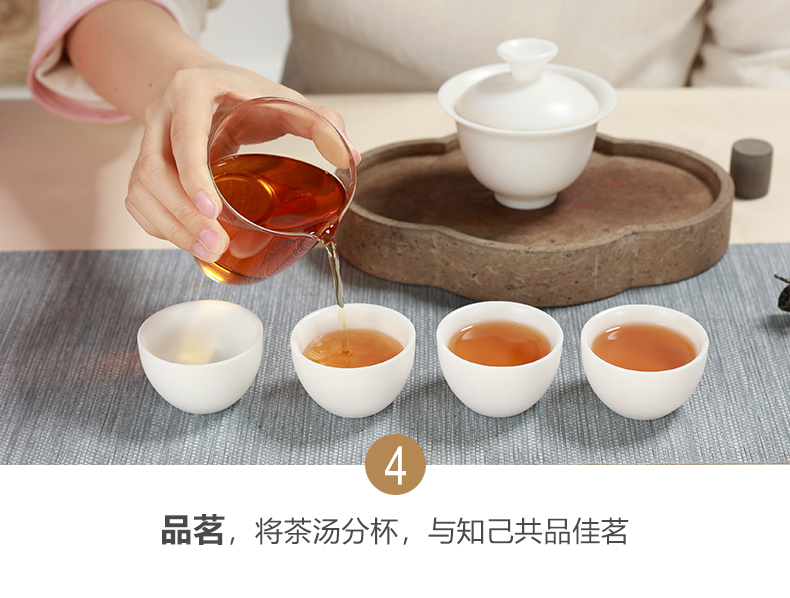 4

品茗，将茶汤分杯，与知己共品佳茗