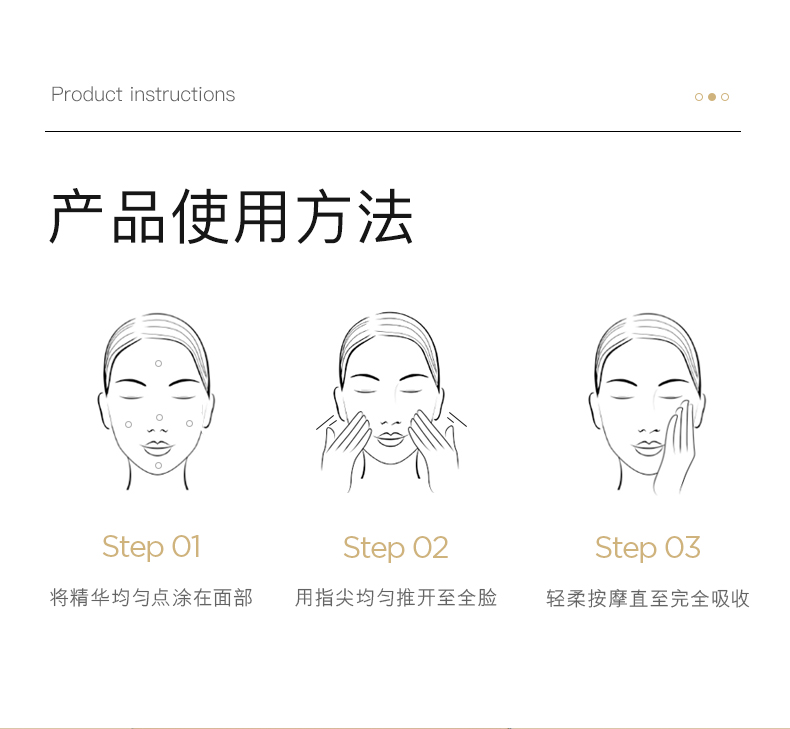 Product instructions

产品使用方法

Step 01
将精华均匀点涂在面部

Step 02
用指尖均匀推开至全脸

Step 03
轻柔按摩直至完全吸收