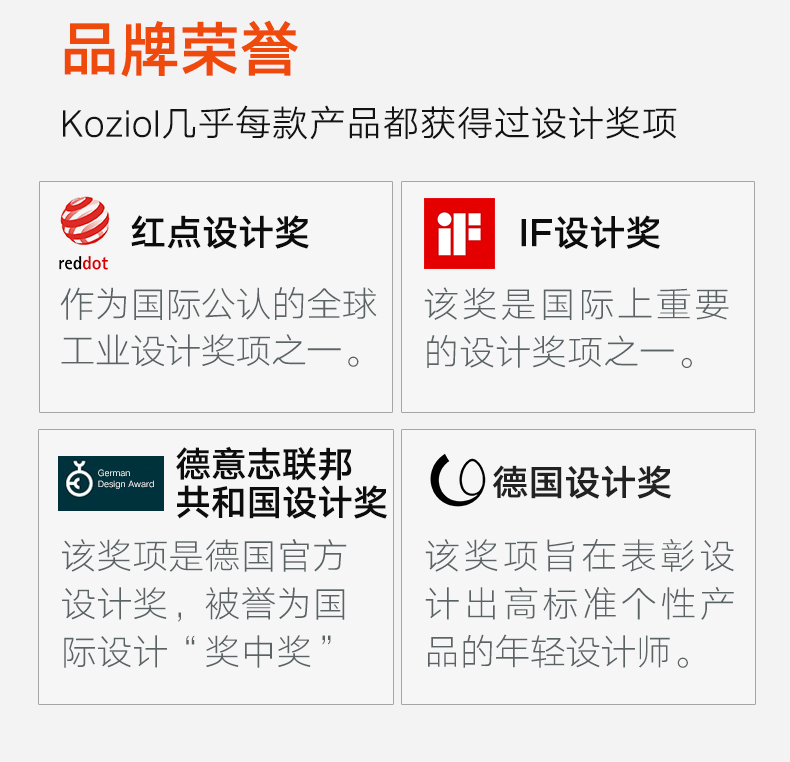 品牌荣誉

Koziol几乎每款产品都获得过设计奖项

reddot

红点设计奖

作为国际公认的全球工业设计奖项之一。

iF

IF设计奖

该奖是国际上重要的设计奖项之一。

German
Design Award

德意志联邦共和国设计奖

该奖项是德国官方设计奖，被誉为国际设计“奖中奖”

德国设计奖

该奖项旨在表彰设计出高标准个性产品的年轻设计师。