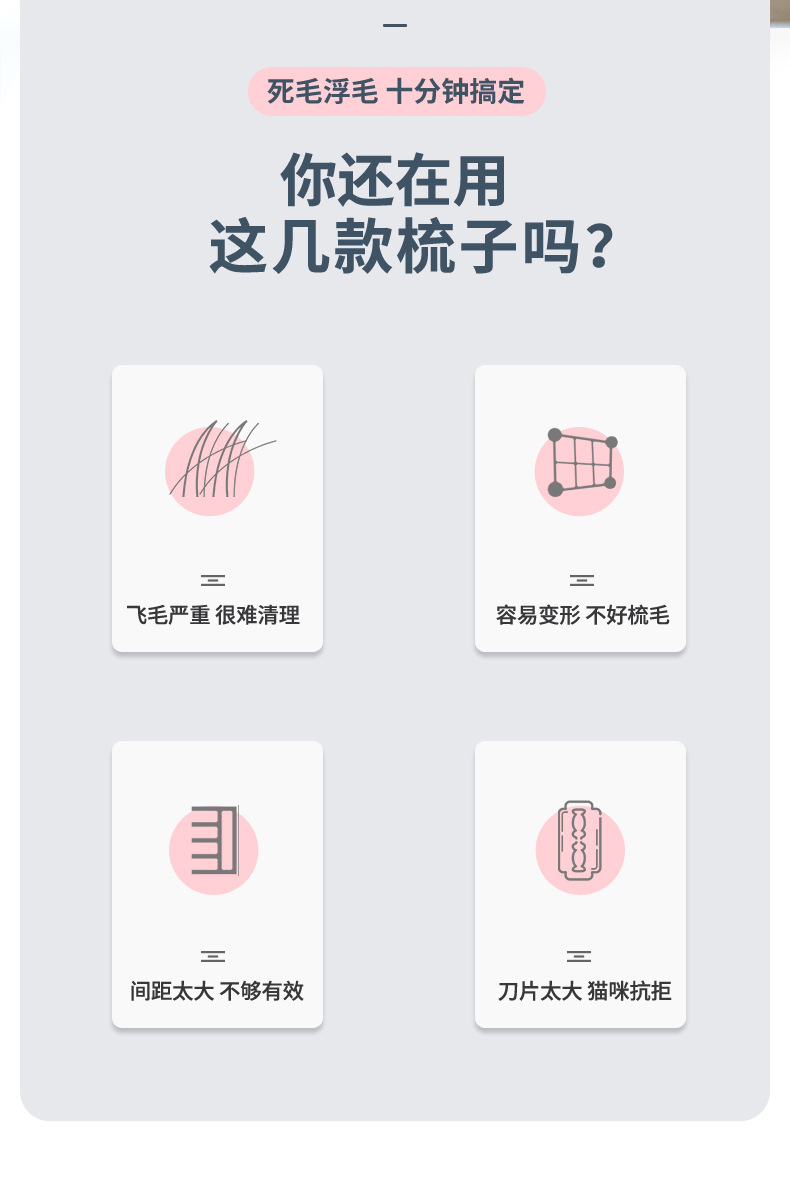 死毛浮毛 十分钟搞定

你还在用
这几款梳子吗？

飞毛严重 很难清理

容易变形 不好梳毛

间距太大 不够有效

刀片太大 猫咪抗拒