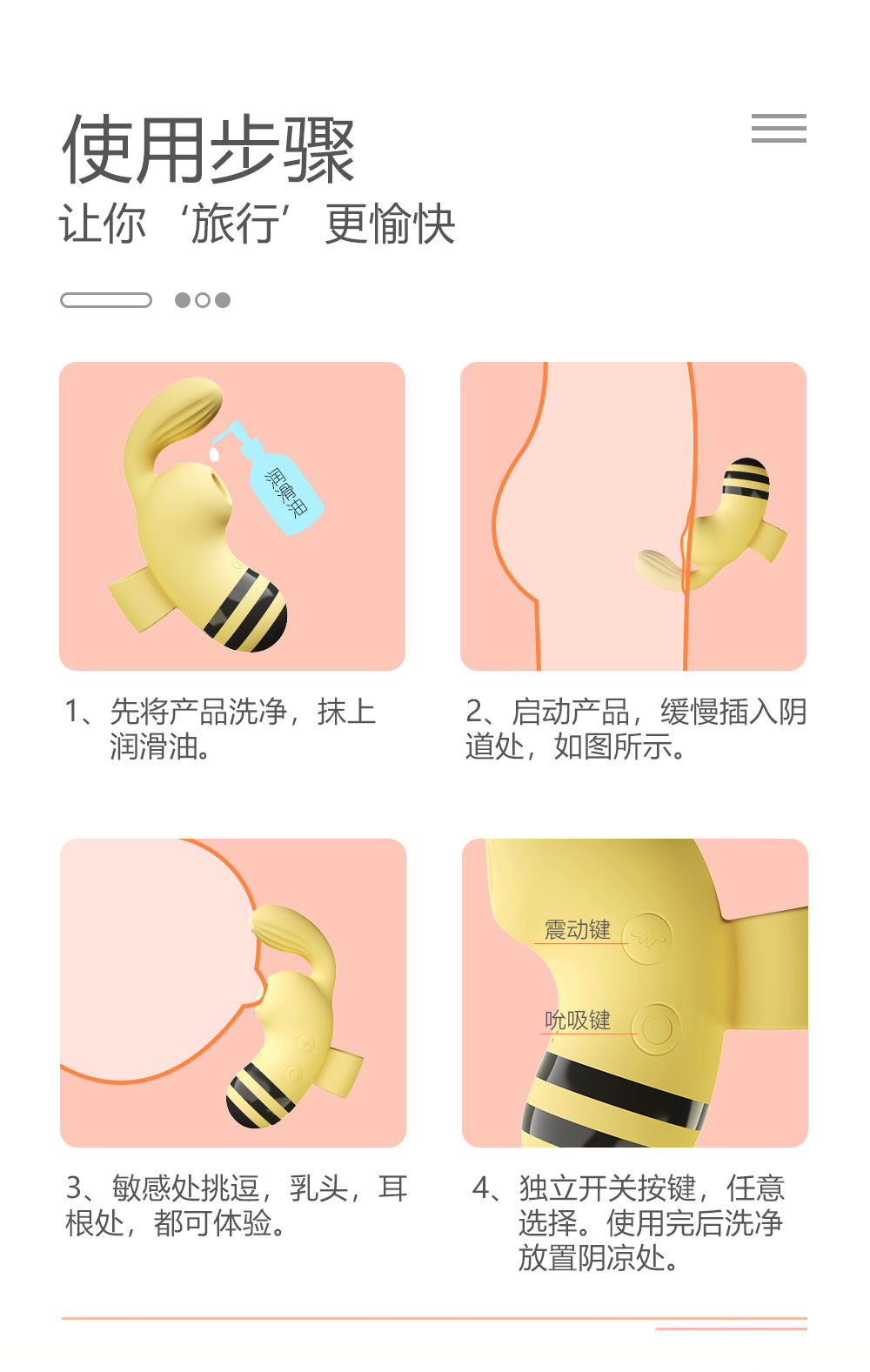 使用步骤
让你‘旅行’更愉快

润滑油

1、先将产品洗净，抹上润滑油。

2、启动产品，缓慢插入阴道处，如图所示。

3、敏感处挑逗，乳头，耳根处，都可体验。

震动键
吮吸键

4、独立开关按键，任意选择。使用完后洗净放置阴凉处。