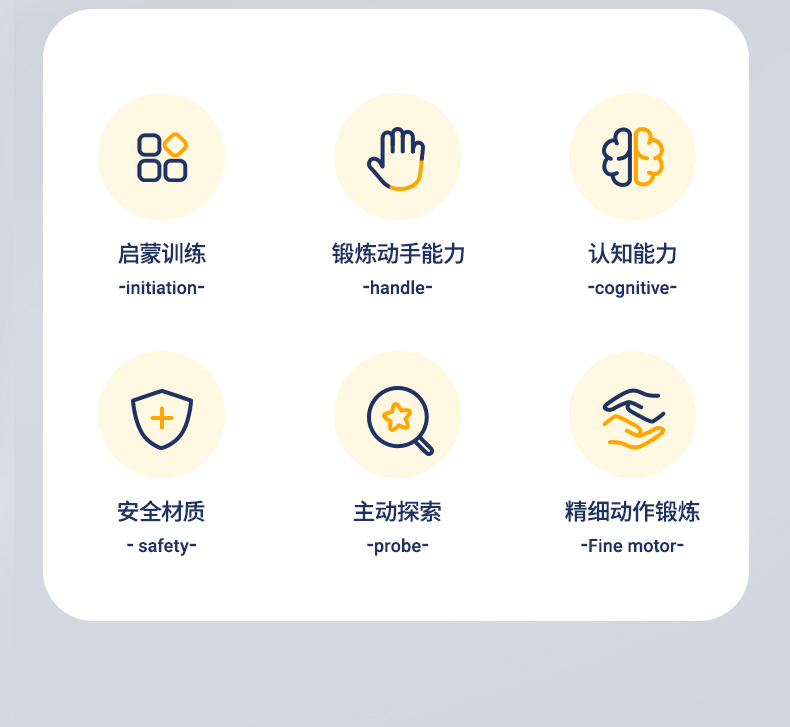 启蒙训练
-initiation-

锻炼动手能力
-handle-

认知能力
-cognitive-

安全材质
- safety-

主动探索
-probe-

精细动作锻炼
-Fine motor-