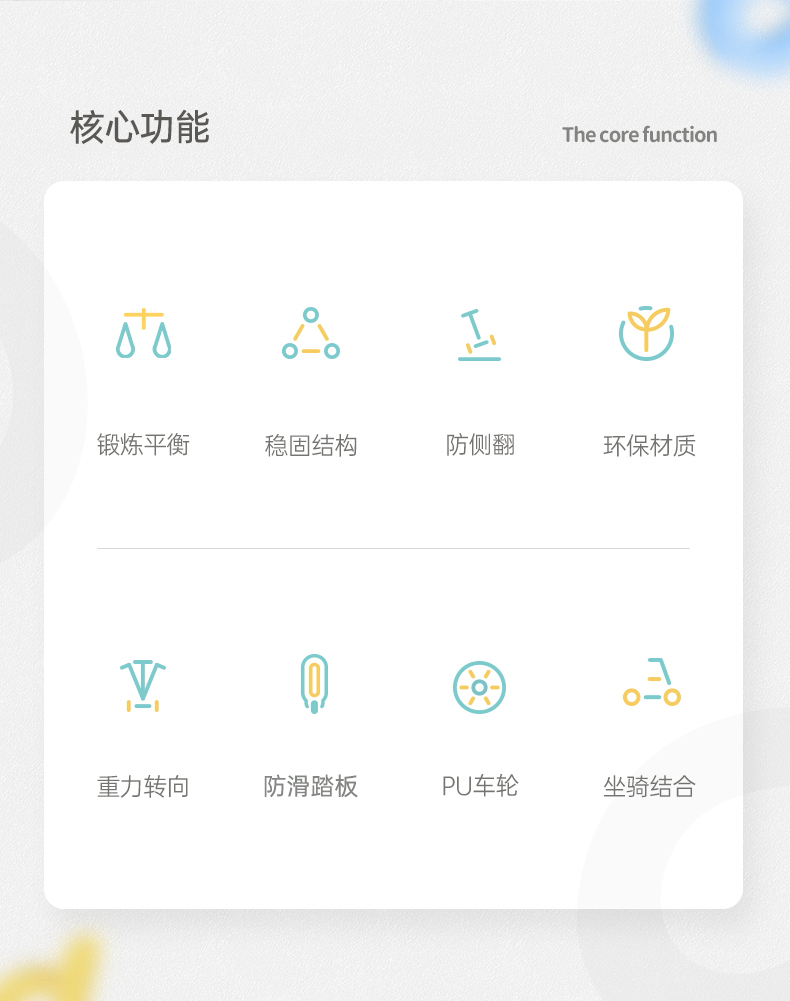 核心功能

The core function

锻炼平衡

稳固结构

防侧翻

环保材质

重力转向

防滑踏板

PU车轮

坐骑结合