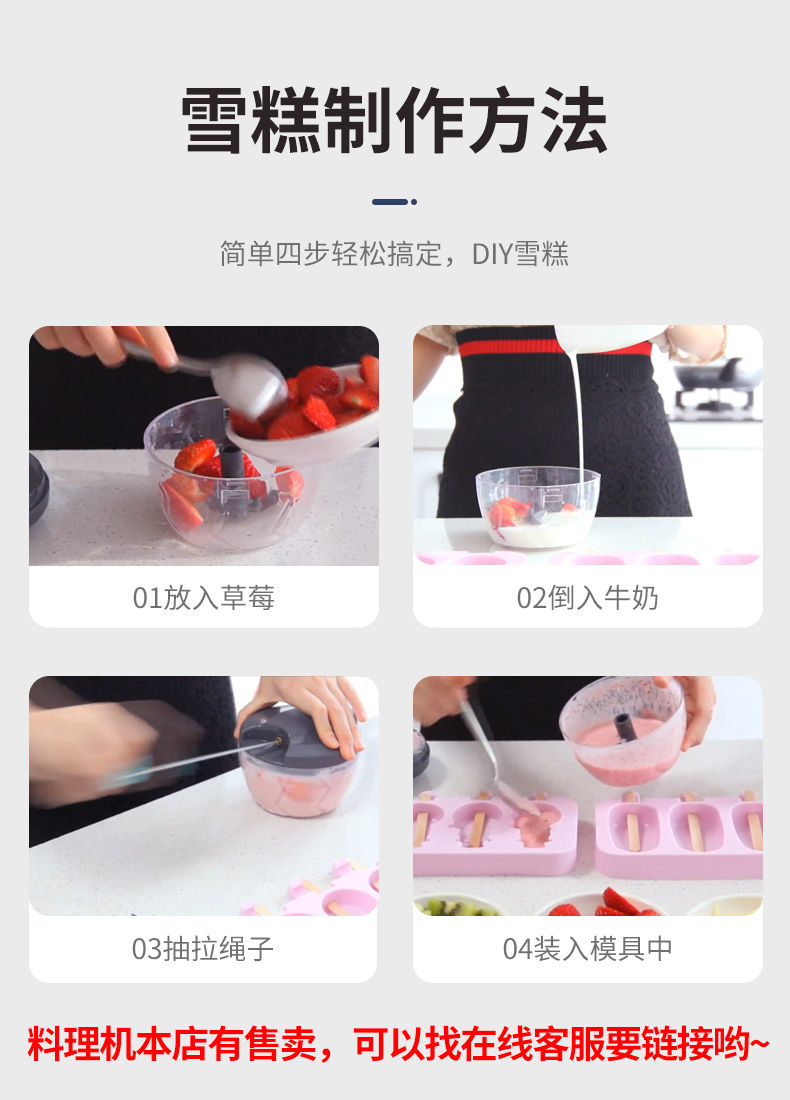 雪糕制作方法

简单四步轻松搞定，DIY雪糕

01放入草莓

02倒入牛奶

03抽拉绳子

04装入模具中

料理机本店有售卖，可以找在线客服要链接哟~