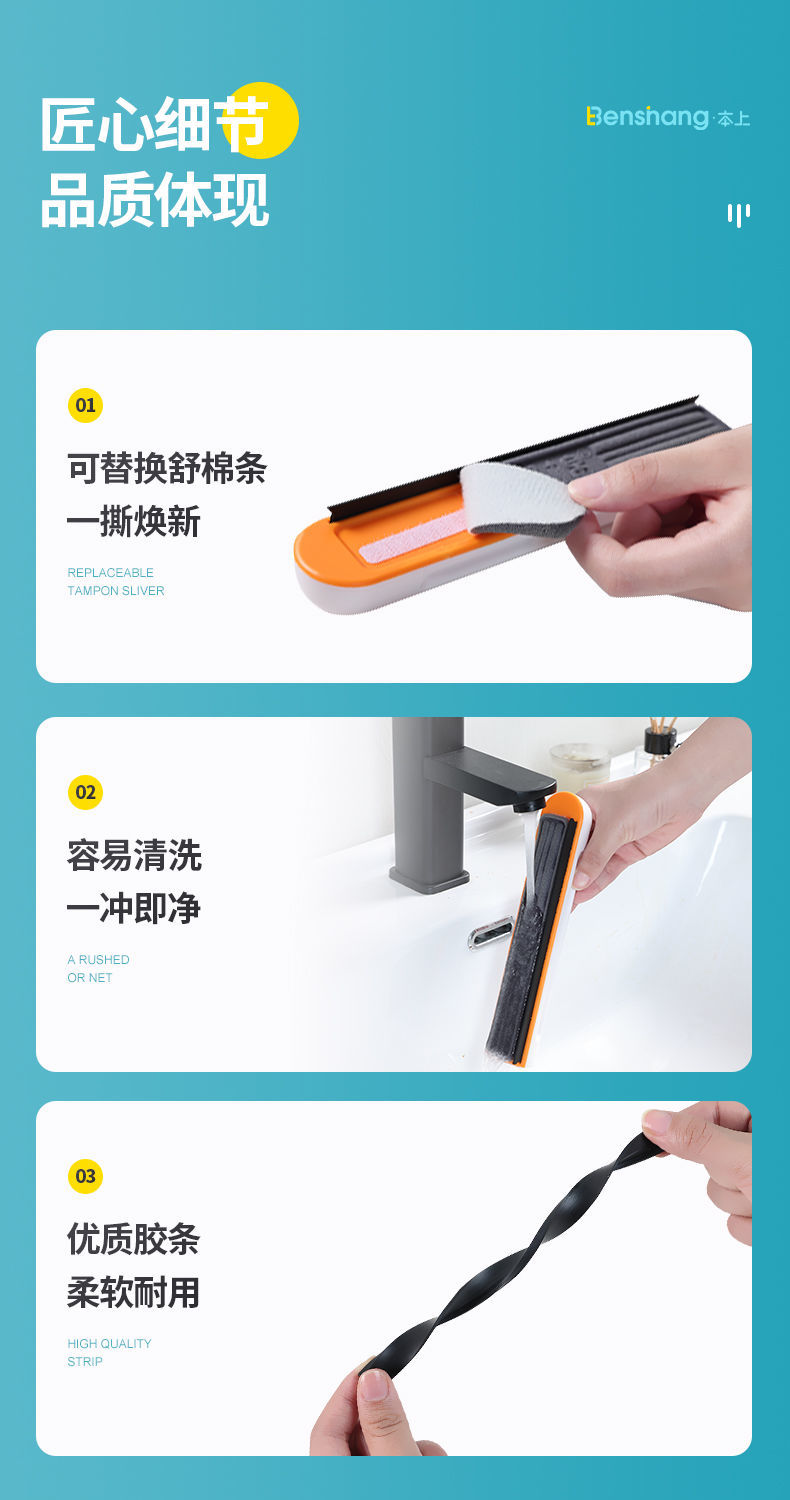 匠心细节
品质体现

Benshang·本上

01

可替换舒棉条
一撕焕新

REPLACEABLE
TAMPON SLIVER

02

容易清洗
一冲即净

A RUSHED
OR NET

03

优质胶条
柔软耐用

HIGH QUALITY
STRIP