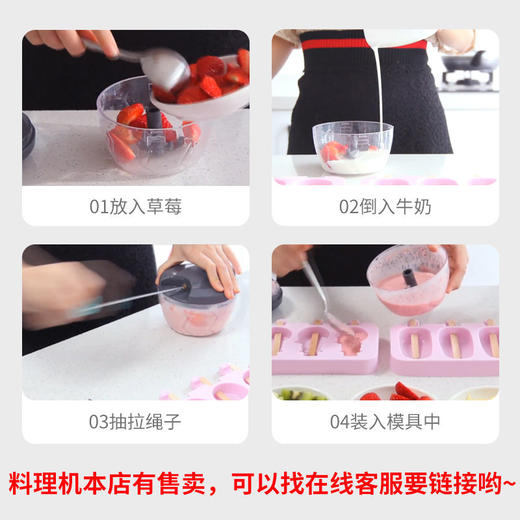 01放入草莓

02倒入牛奶

03抽拉绳子

04装入模具中

料理机本店有售卖，可以找在线客服要链接哟~