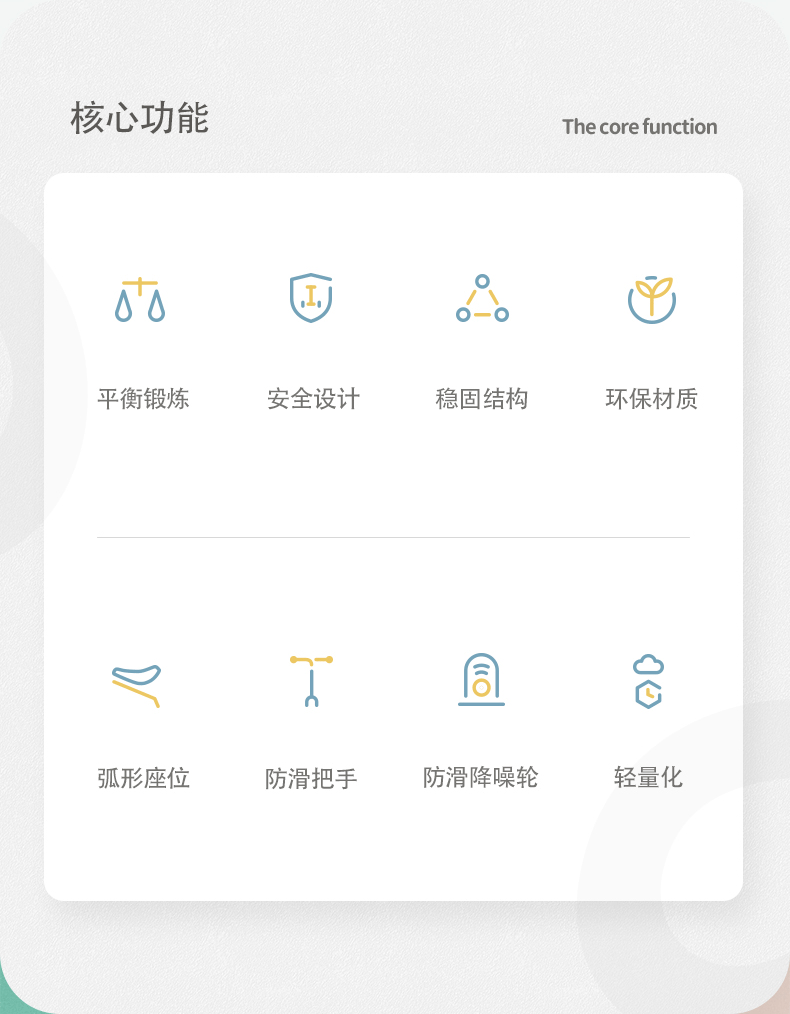 核心功能

The core function

平衡锻炼 安全设计 稳固结构 环保材质

弧形座位 防滑把手 防滑降噪轮 轻量化