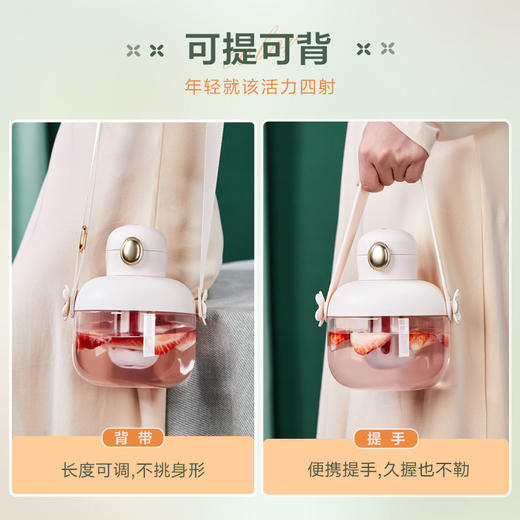 可提可背

年轻就该活力四射

背带

长度可调,不挑身形

提手

便携提手,久握也不勒