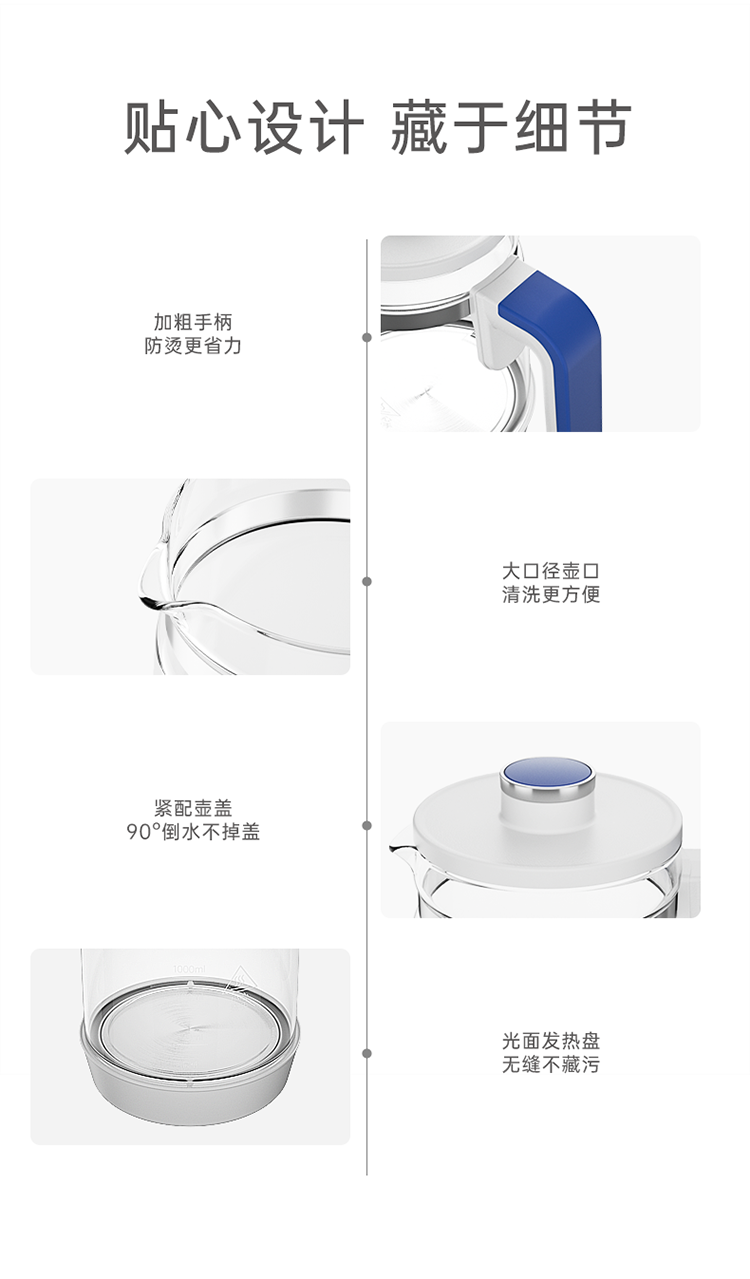 贴心设计 藏于细节

加粗手柄
防烫更省力

大口径壶口
清洗更方便

紧配壶盖
90°倒水不掉盖

光面发热盘
无缝不藏污