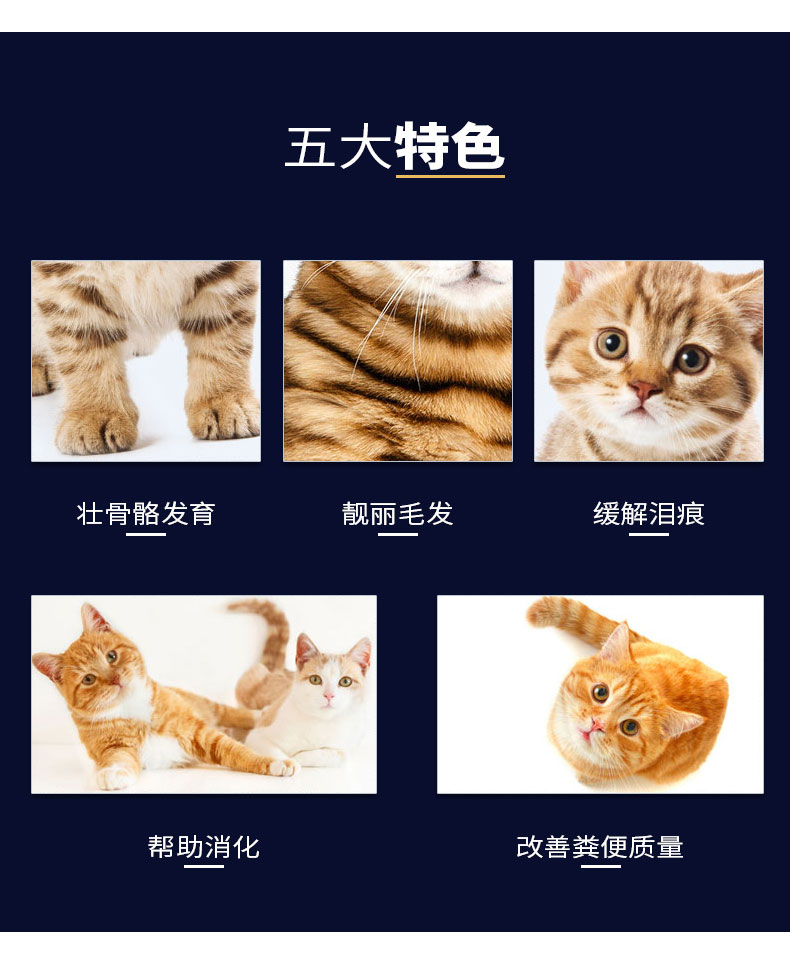 五大特色

壮骨骼发育

靓丽毛发

缓解泪痕

帮助消化

改善粪便质量