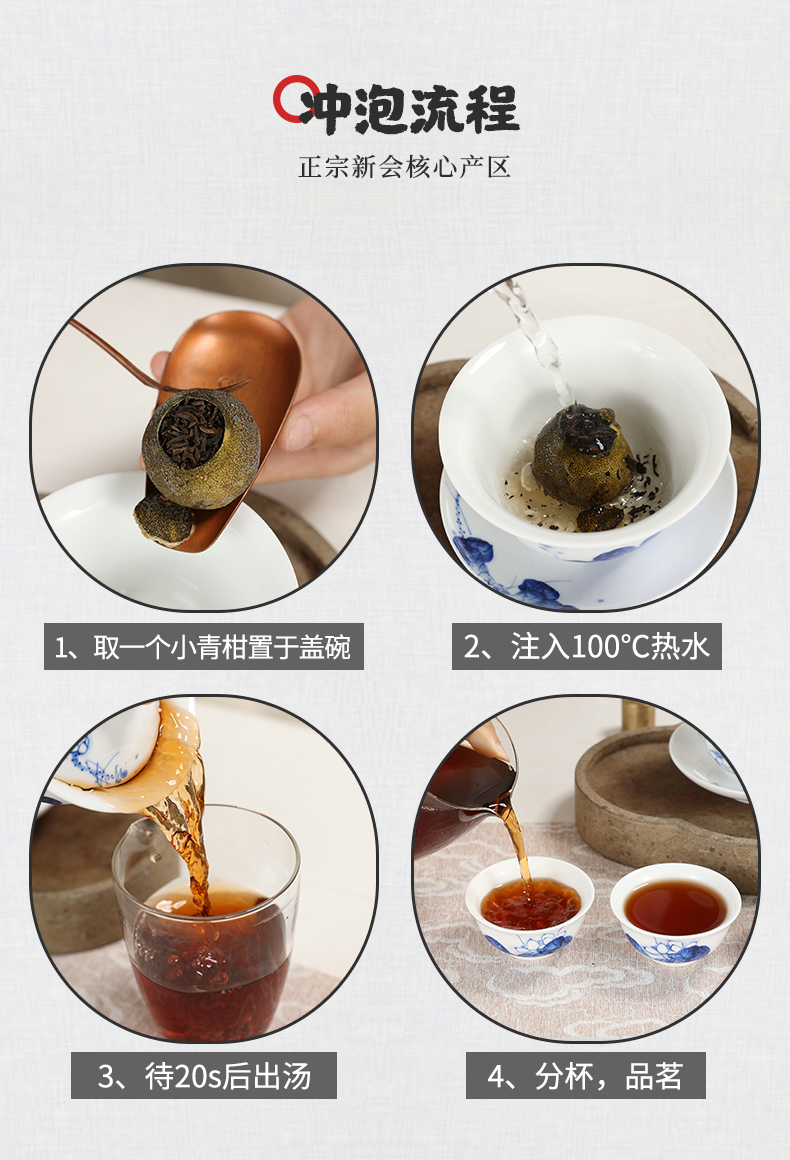 冲泡流程

正宗新会核心产区

1、取一个小青柑置于盖碗

2、注入100°C热水

3、待20s后出汤

4、分杯，品茗