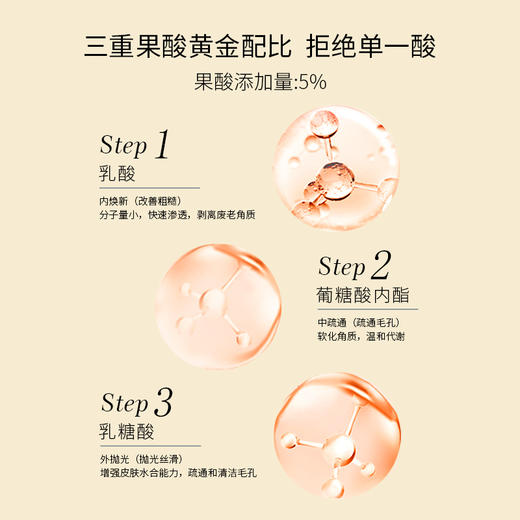 三重果酸黄金配比 拒绝单一酸

果酸添加量:5%

Step 1
乳酸

内焕新（改善粗糙）
分子量小，快速渗透，剥离废老角质

Step 2
葡糖酸内酯

中疏通（疏通毛孔）
软化角质，温和代谢

Step 3
乳糖酸

外抛光（抛光丝滑）
增强皮肤水合能力，疏通和清洁毛孔