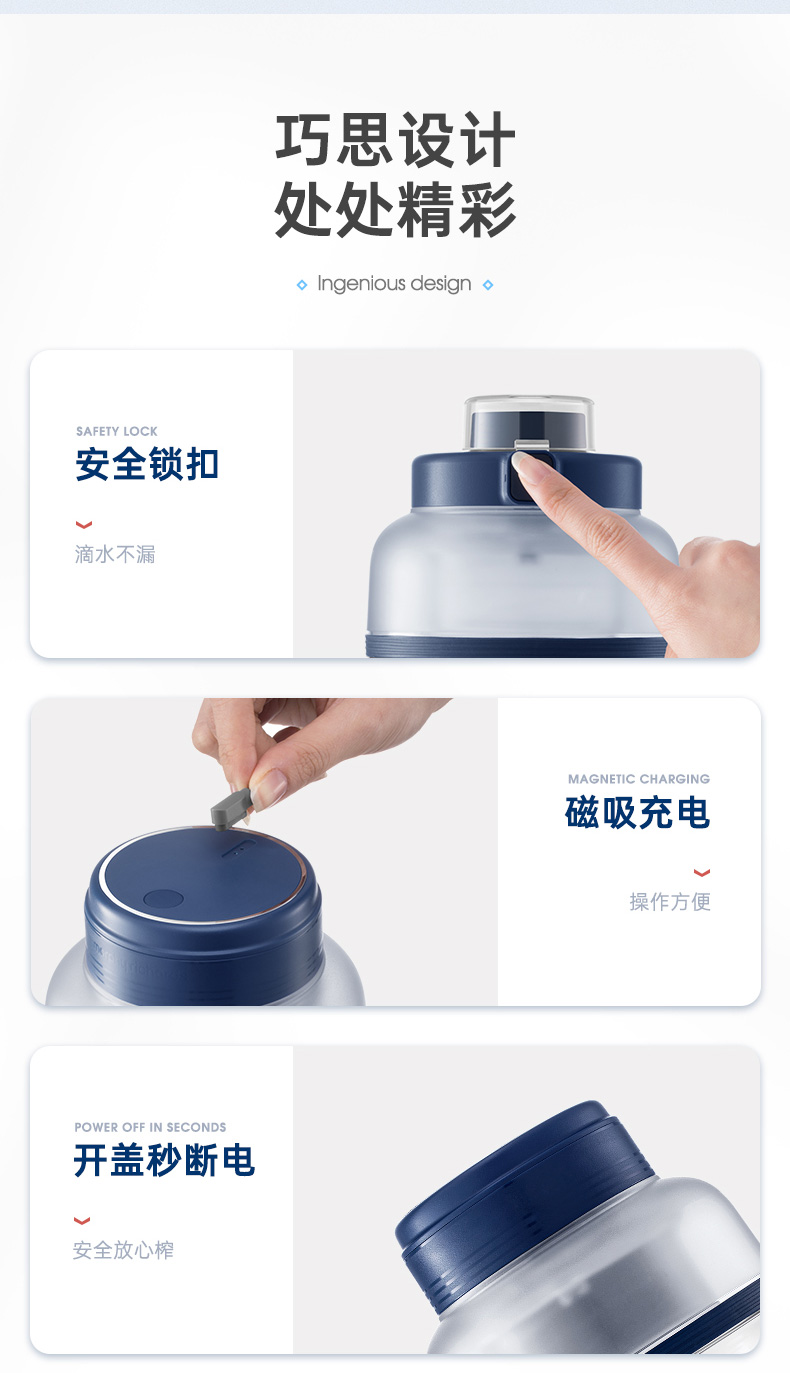 巧思设计
处处精彩

Ingenious design

SAFETY LOCK
安全锁扣

滴水不漏

MAGNETIC CHARGING
磁吸充电

操作方便

POWER OFF IN SECONDS
开盖秒断电

安全放心榨