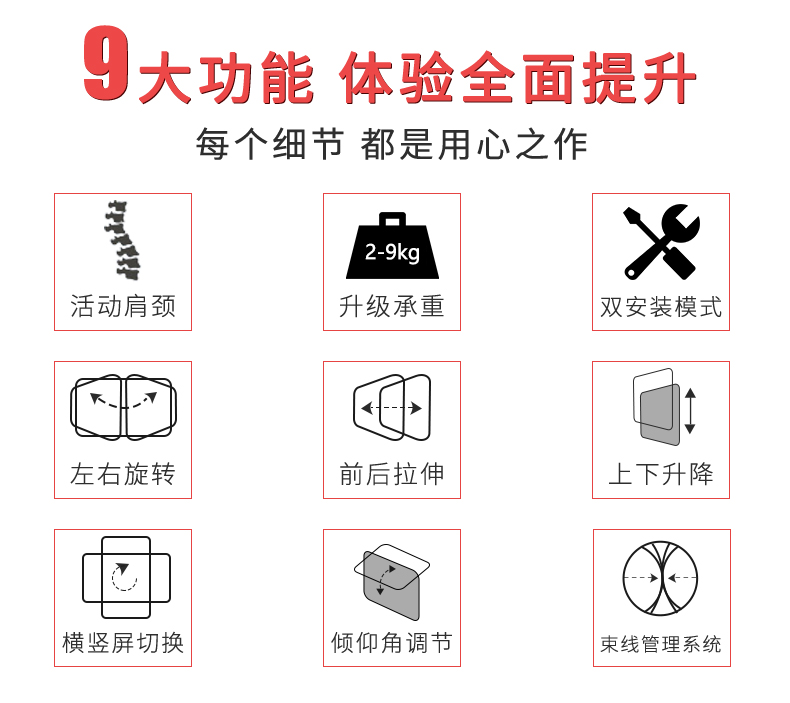 9大功能 体验全面提升

每个细节 都是用心之作

活动肩颈

2-9kg

升级承重

双安装模式

左右旋转

前后拉伸

上下升降

横竖屏切换

倾仰角调节

束线管理系统