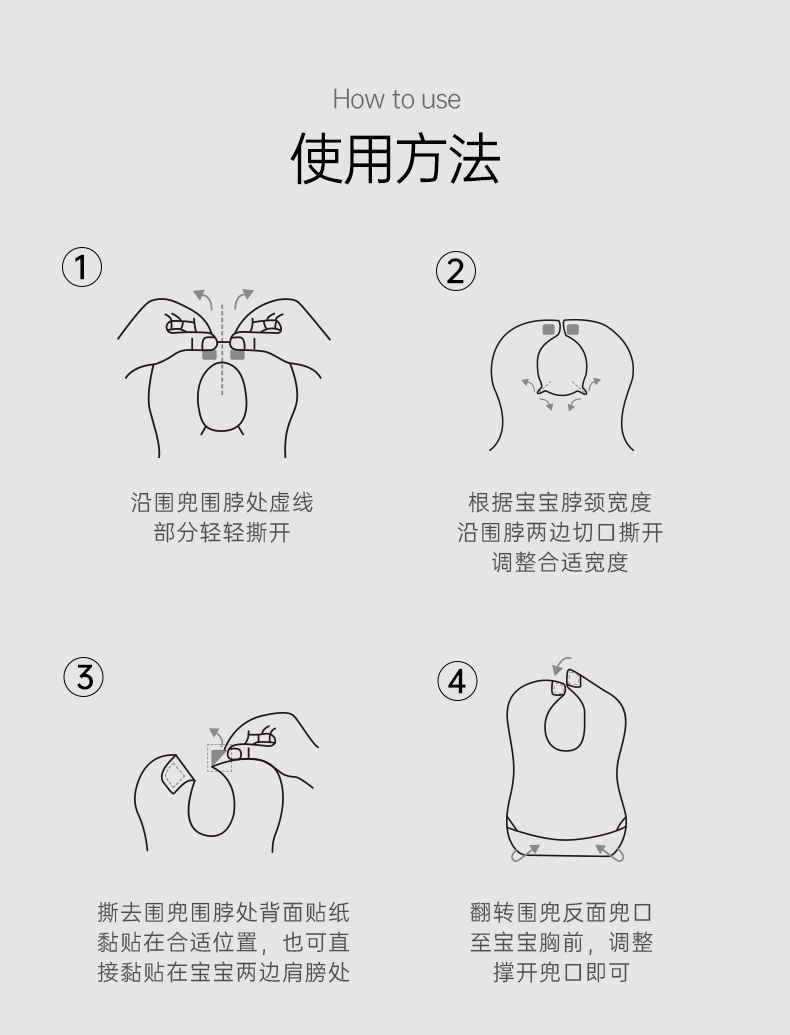 How to use

使用方法

①

沿围兜围脖处虚线部分轻轻撕开

②

根据宝宝脖颈宽度沿围脖两边切口撕开调整合适宽度

③

撕去围兜围脖处背面贴纸黏贴在合适位置，也可直接黏贴在宝宝两边肩膀处

④

翻转围兜反面兜口至宝宝胸前，调整撑开兜口即可