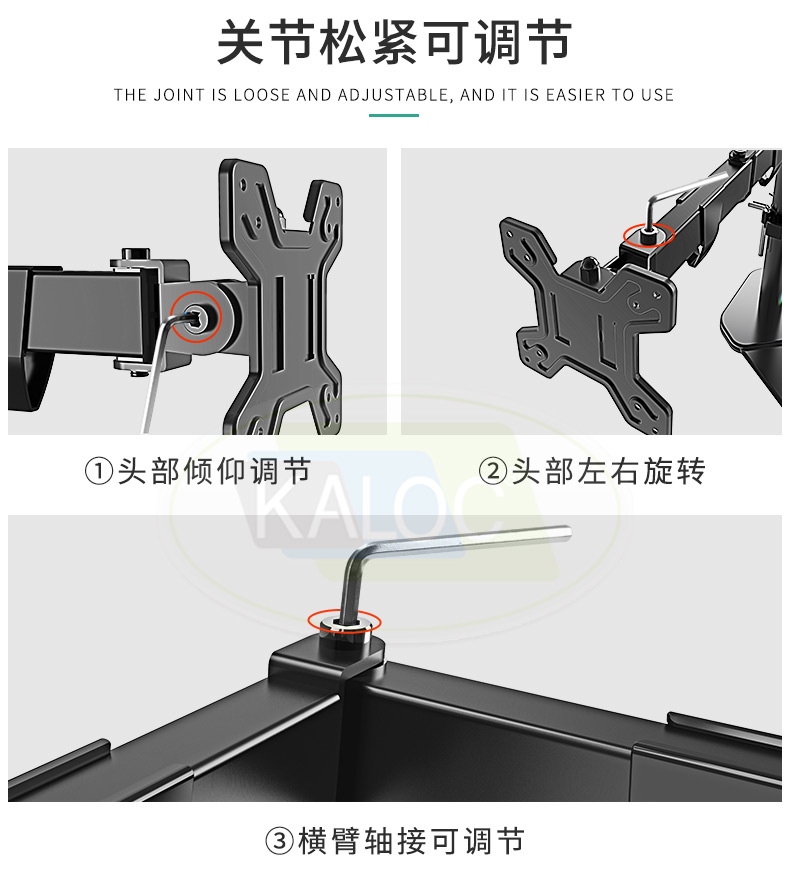 关节松紧可调节

THE JOINT IS LOOSE AND ADJUSTABLE, AND IT IS EASIER TO USE

①头部倾仰调节

②头部左右旋转

KALOC

③横臂轴接可调节