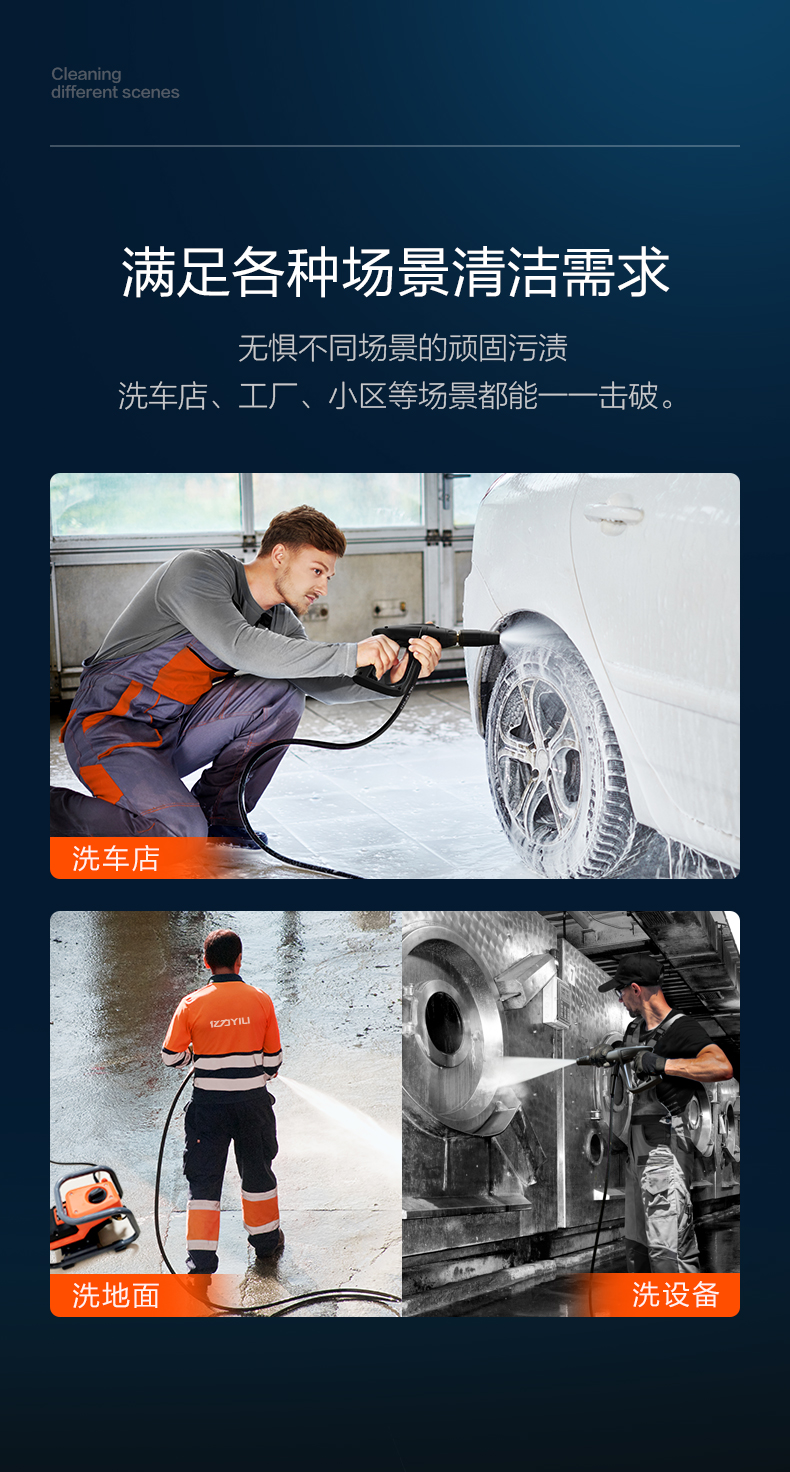 Cleaning
different scenes

满足各种场景清洁需求

无惧不同场景的顽固污渍
洗车店、工厂、小区等场景都能一一击破。

洗车店

亿力YILI

洗地面

洗设备