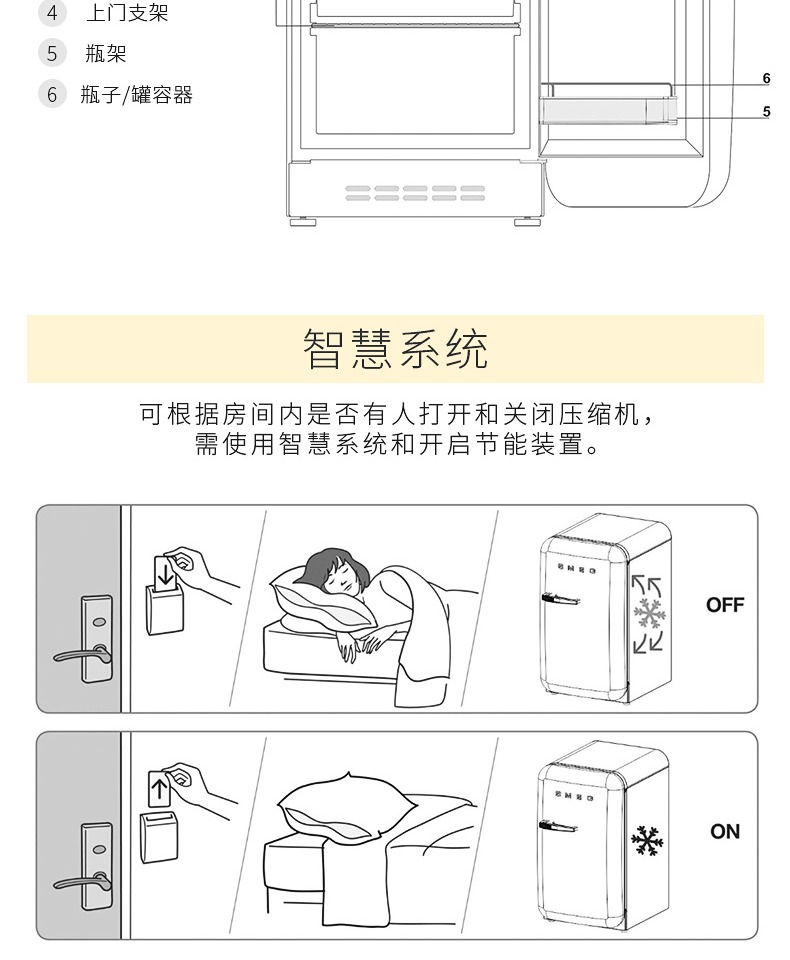 4 上门支架
5 瓶架
6 瓶子/罐容器

6
5

智慧系统

可根据房间内是否有人打开和关闭压缩机，需使用智慧系统和开启节能装置。

SMEG
OFF

SMEG
ON